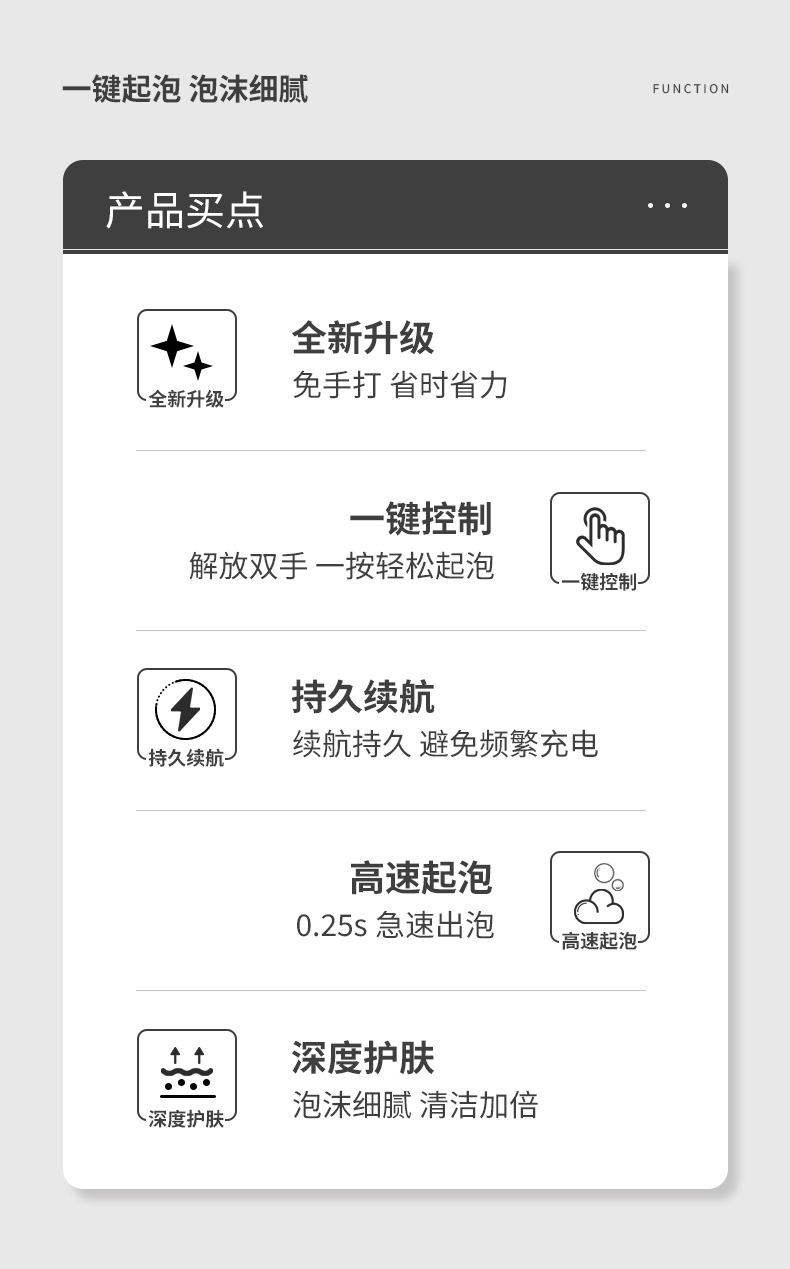 一键起泡 泡沫细腻

FUNCTION

产品买点

...

全新升级

全新升级

免手打 省时省力

一键控制

解放双手 一按轻松起泡

一键控制

持久续航

持久续航

续航持久 避免频繁充电

高速起泡

0.25s 急速出泡

高速起泡

深度护肤

深度护肤

泡沫细腻 清洁加倍