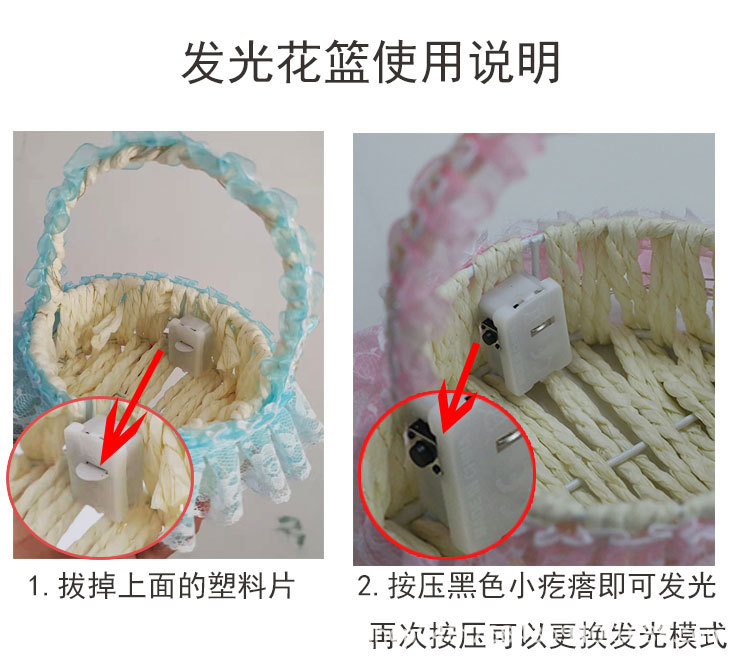 发光花篮使用说明

1. 拔掉上面的塑料片

2. 按压黑色小疙瘩即可发光
再次按压可以更换发光模式