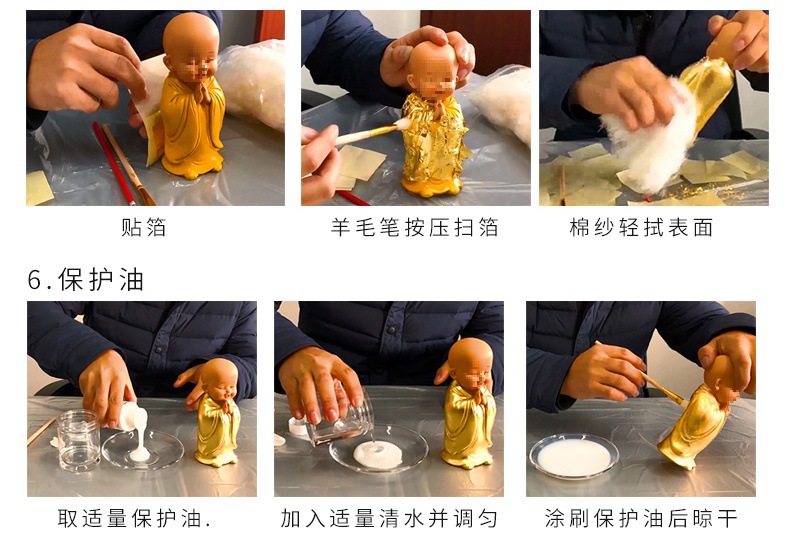 贴箔

羊毛笔按压扫箔

棉纱轻拭表面

6.保护油

取适量保护油.

加入适量清水并调匀

涂刷保护油后晾干