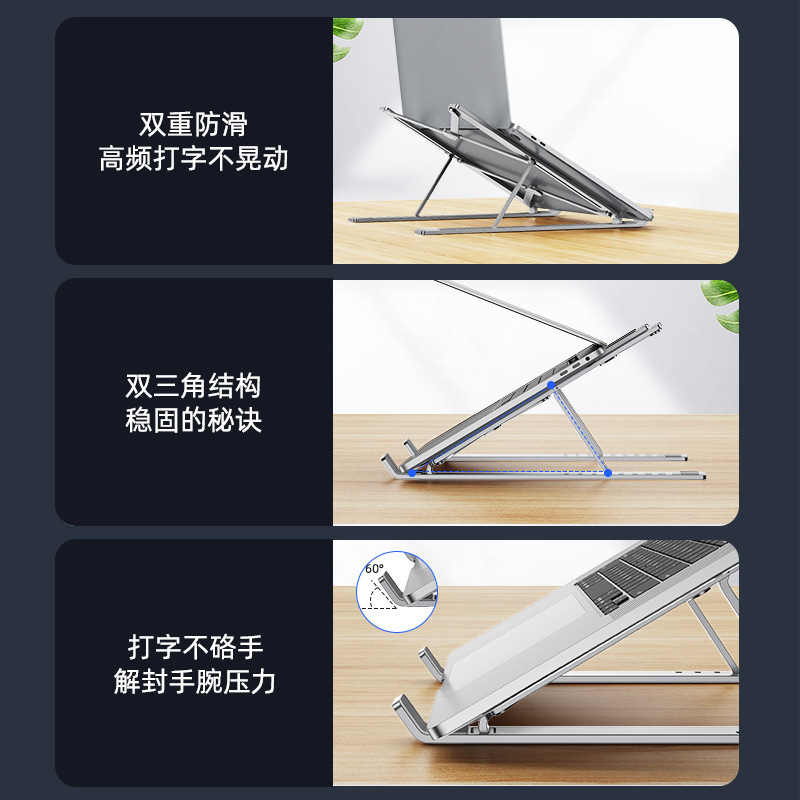 双重防滑
高频打字不晃动

双三角结构
稳固的秘诀

60°

打字不硌手
解封手腕压力