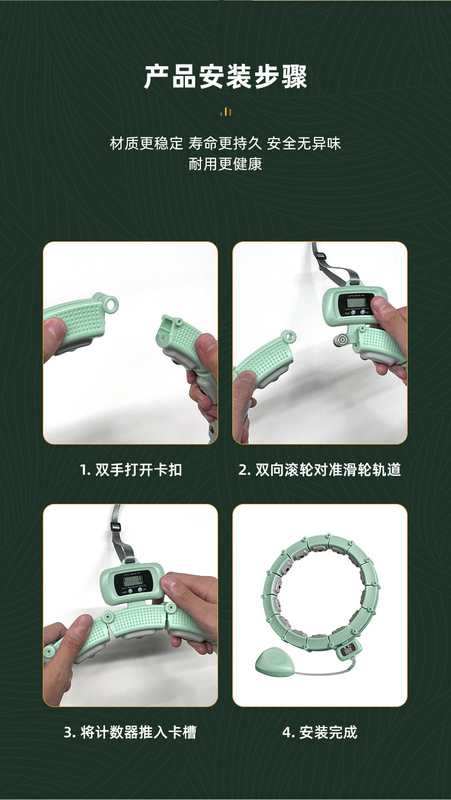 产品安装步骤

材质更稳定 寿命更持久 安全无异味
耐用更健康

1. 双手打开卡扣

2. 双向滚轮对准滑轮轨道

3. 将计数器推入卡槽

4. 安装完成