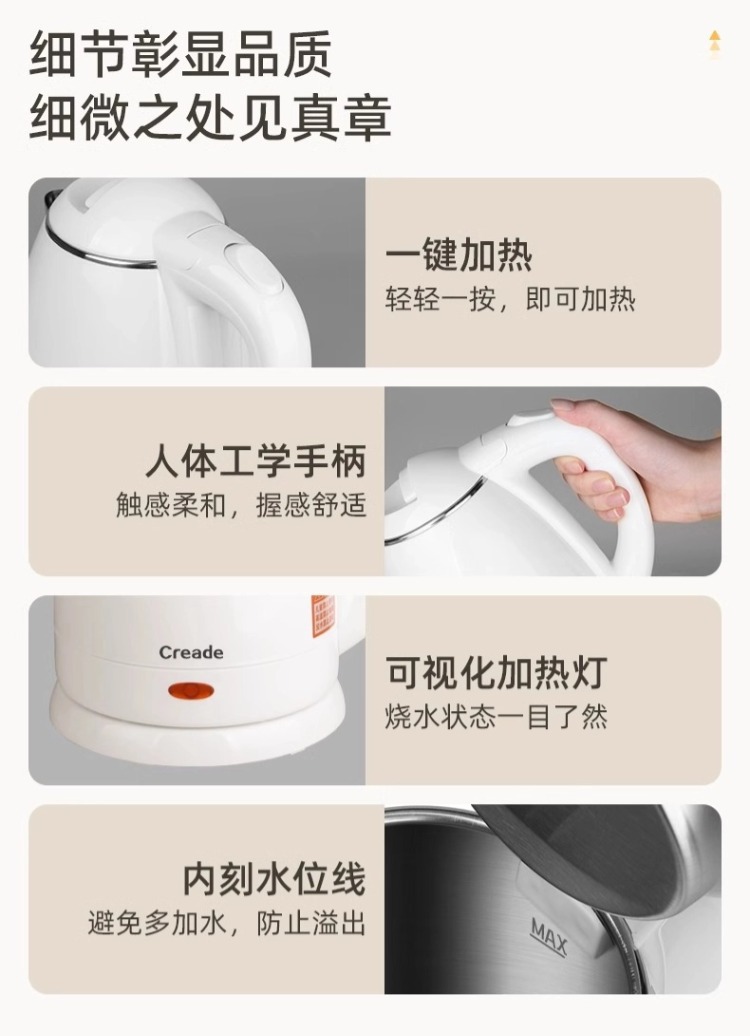 细节彰显品质
细微之处见真章

一键加热
轻轻一按，即可加热

人体工学手柄
触感柔和，握感舒适

Creade

可视化加热灯
烧水状态一目了然

内刻水位线
避免多加水，防止溢出

MAX