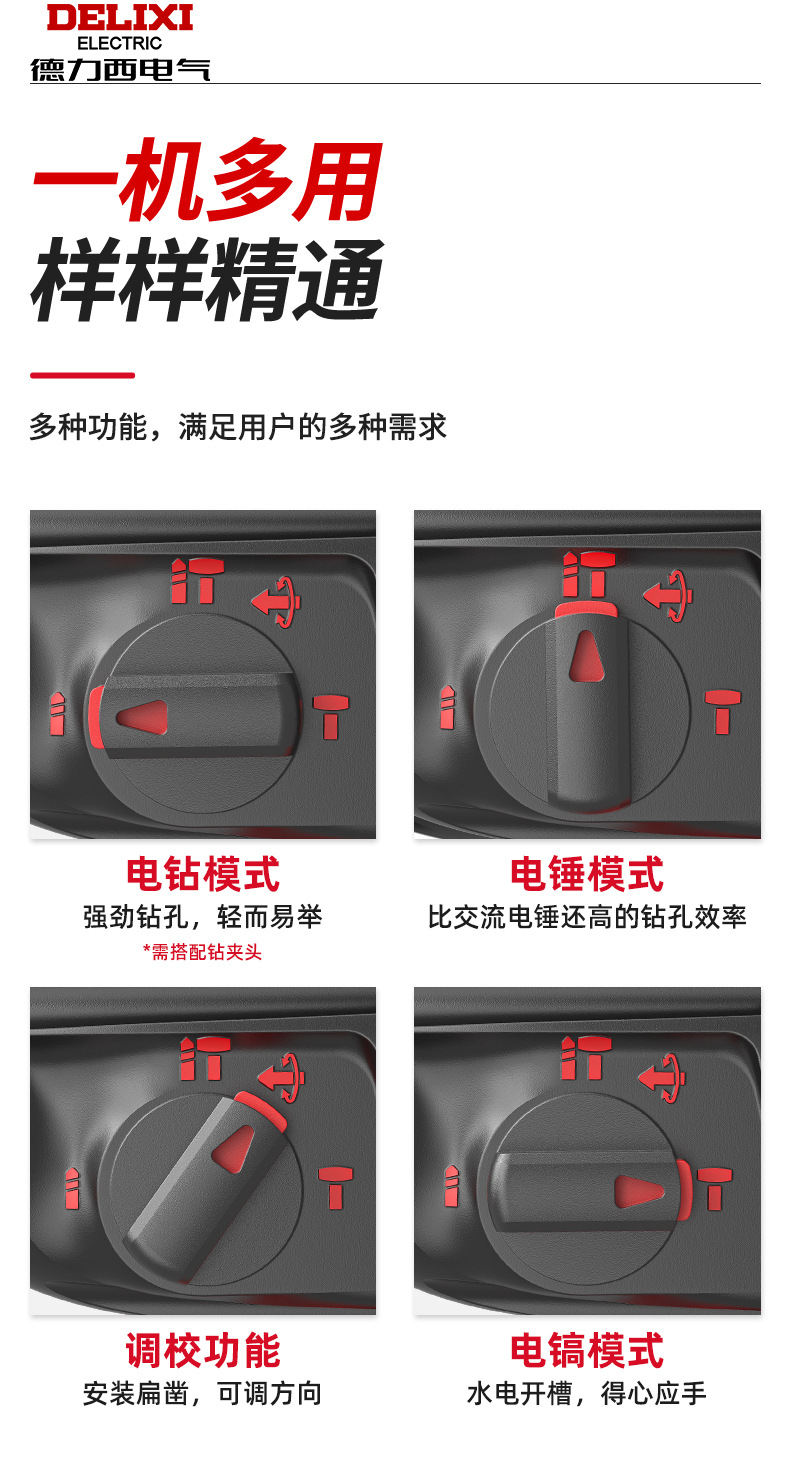 DELIXI
ELECTRIC
德力西电气

一机多用
样样精通

多种功能，满足用户的多种需求

电钻模式
强劲钻孔，轻而易举
*需搭配钻夹头

电锤模式
比交流电锤还高的钻孔效率

调校功能
安装扁凿，可调方向

电镐模式
水电开槽，得心应手