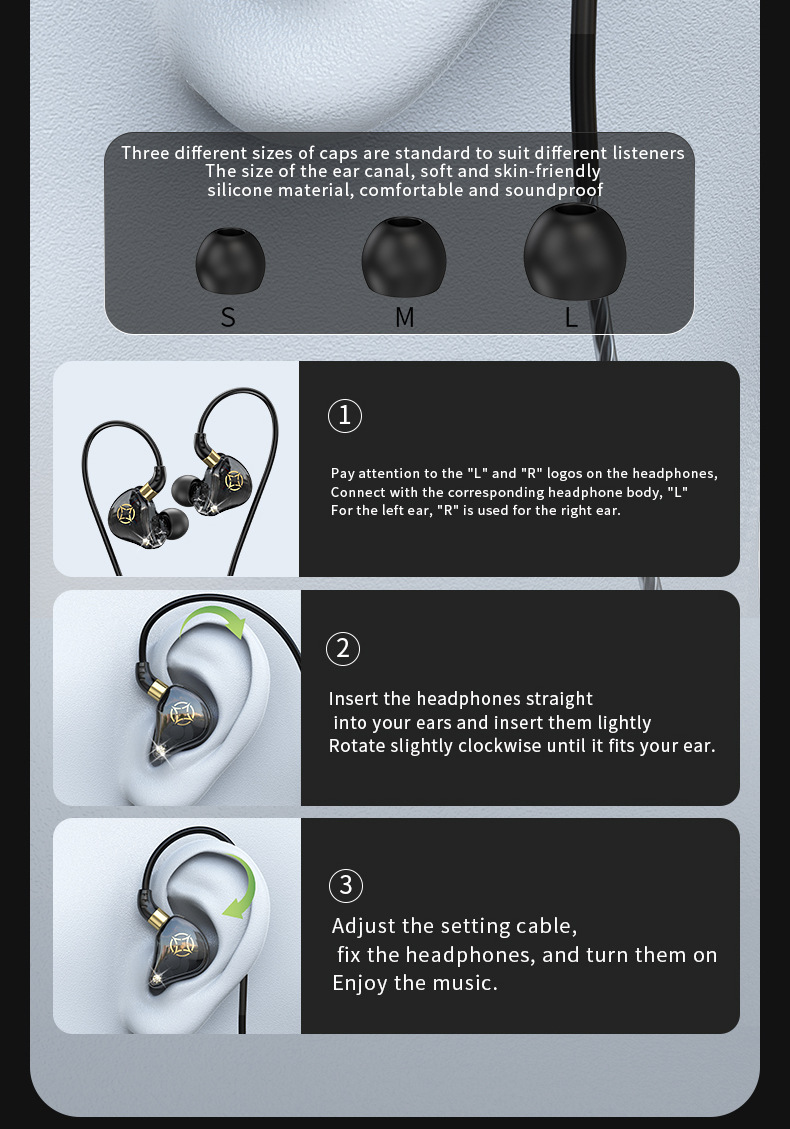 Three different sizes of caps are standard to suit different listeners
The size of the ear canal, soft and skin-friendly
silicone material, comfortable and soundproof

S

M

L

①

Pay attention to the "L" and "R" logos on the headphones,
Connect with the corresponding headphone body, "L"
For the left ear, "R" is used for the right ear.

②

Insert the headphones straight
into your ears and insert them lightly
Rotate slightly clockwise until it fits your ear.

③

Adjust the setting cable,
fix the headphones, and turn them on
Enjoy the music.