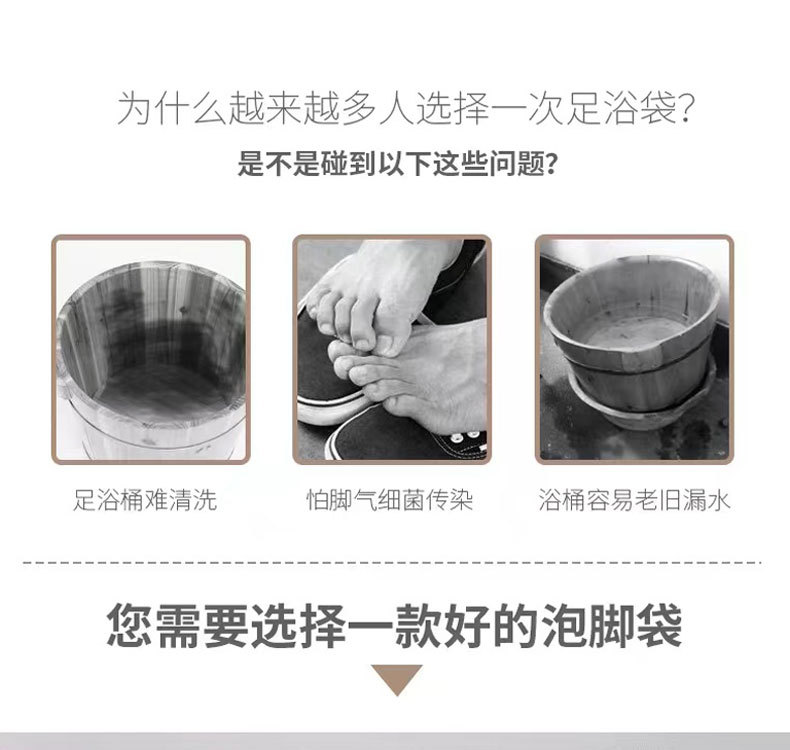 为什么越来越多人选择一次足浴袋?

是不是碰到以下这些问题?

足浴桶难清洗

怕脚气细菌传染

浴桶容易老旧漏水

您需要选择一款好的泡脚袋