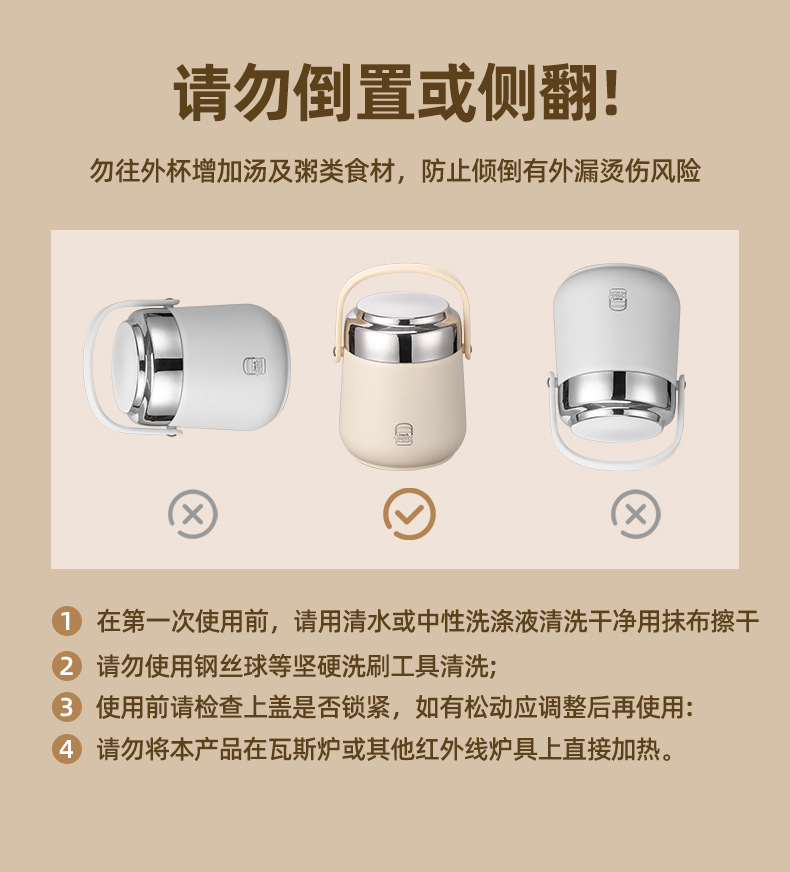 请勿倒置或侧翻!

勿往外杯增加汤及粥类食材，防止倾倒有外漏烫伤风险

1 在第一次使用前，请用清水或中性洗涤液清洗干净用抹布擦干

2 请勿使用钢丝球等坚硬洗刷工具清洗;

3 使用前请检查上盖是否锁紧，如有松动应调整后再使用:

4 请勿将本产品在瓦斯炉或其他红外线炉具上直接加热。