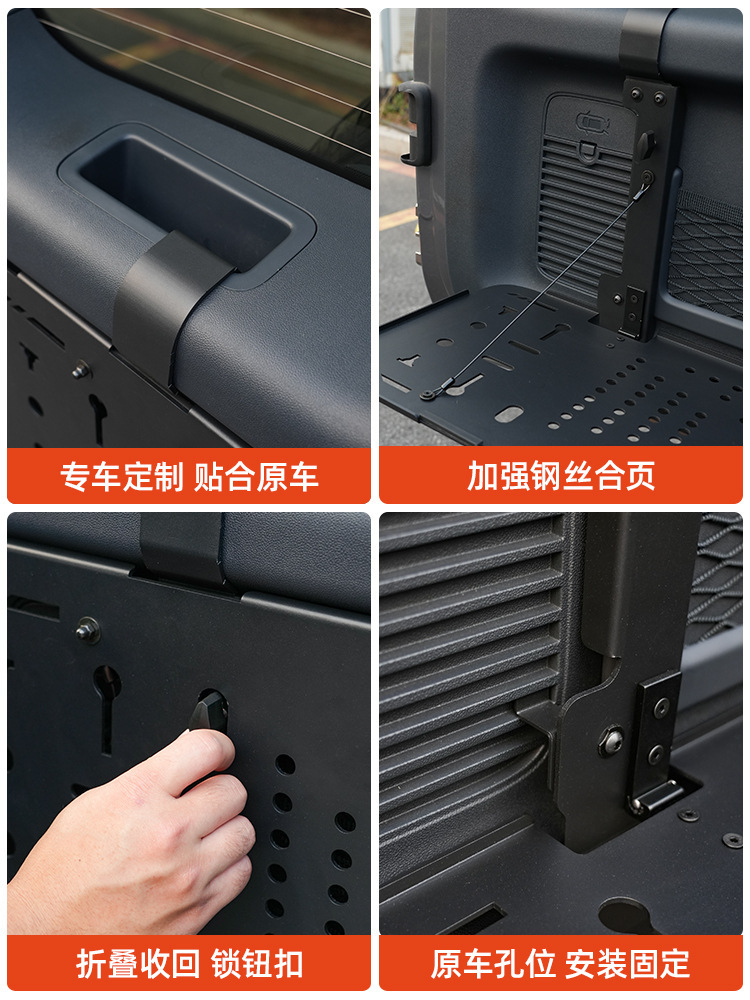 专车定制 贴合原车

加强钢丝合页

折叠收回 锁钮扣

原车孔位 安装固定