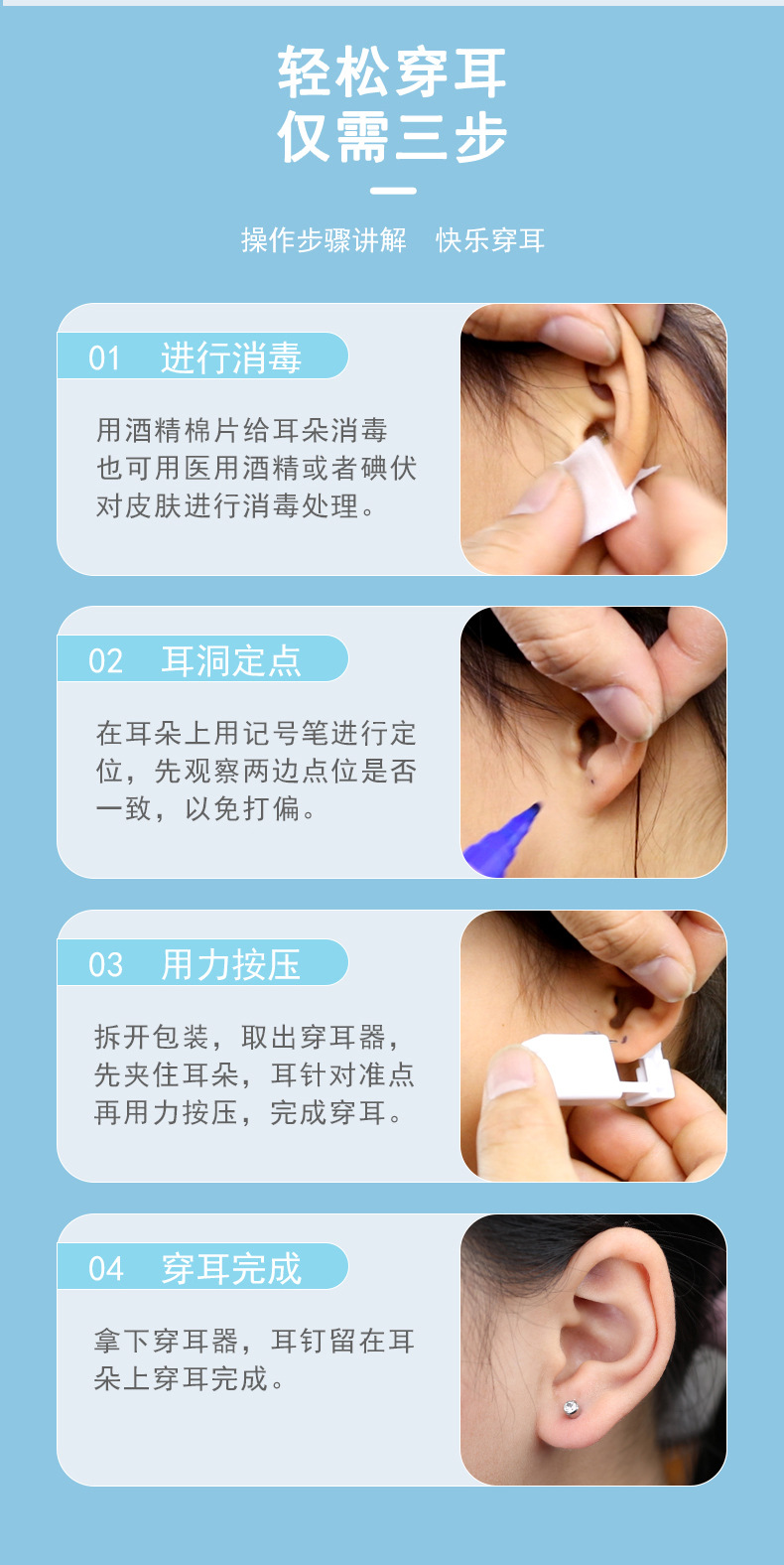 轻松穿耳
仅需三步

操作步骤讲解　快乐穿耳

01　进行消毒

用酒精棉片给耳朵消毒也可用医用酒精或者碘伏对皮肤进行消毒处理。

02　耳洞定点

在耳朵上用记号笔进行定位，先观察两边点位是否一致，以免打偏。

03　用力按压

拆开包装，取出穿耳器，先夹住耳朵，耳针对准点再用力按压，完成穿耳。

04　穿耳完成

拿下穿耳器，耳钉留在耳朵上穿耳完成。