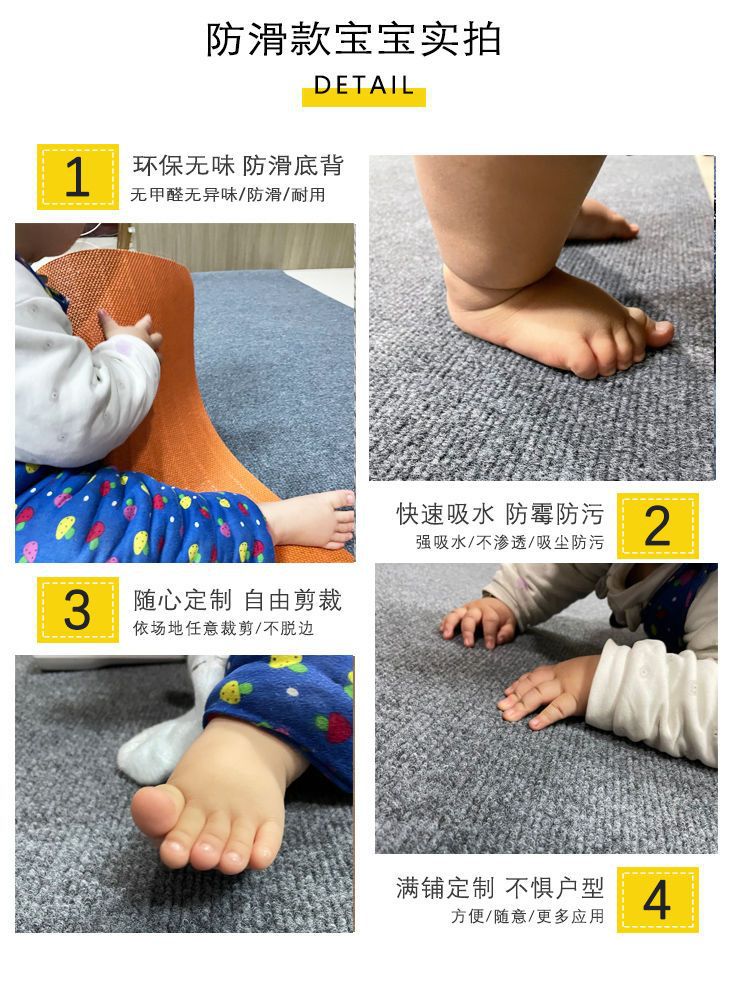 防滑款宝宝实拍
DETAIL

1
环保无味 防滑底背
无甲醛无异味/防滑/耐用

快速吸水 防霉防污
强吸水/不渗透/吸尘防污
2

3
随心定制 自由剪裁
依场地任意裁剪/不脱边

满铺定制 不惧户型
方便/随意/更多应用
4