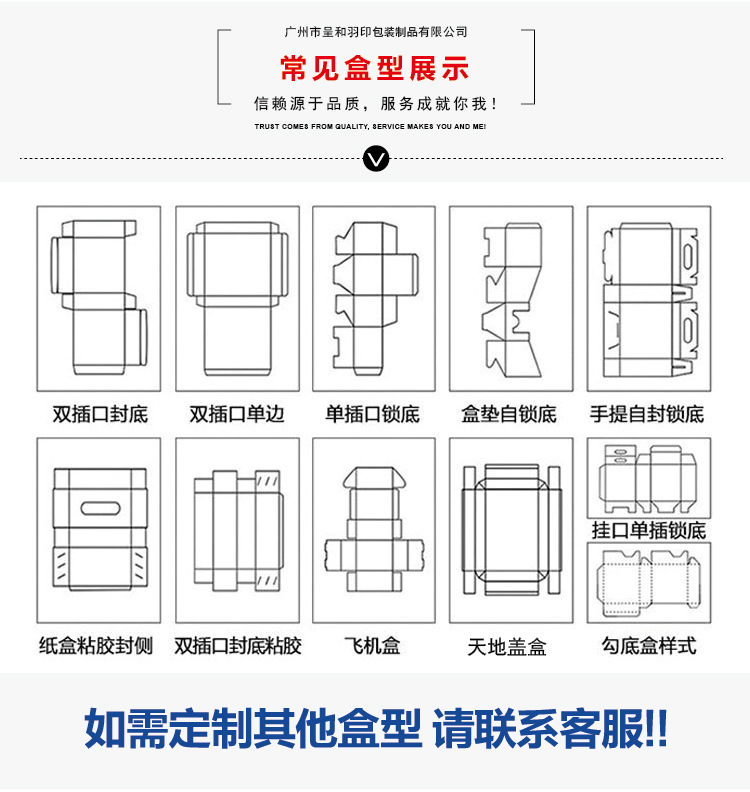 广州市呈和羽印包装制品有限公司

常见盒型展示

信赖源于品质，服务成就你我！

TRUST COMES FROM QUALITY, SERVICE MAKES YOU AND ME!

双插口封底

双插口单边

单插口锁底

盒垫自锁底

手提自封锁底

纸盒粘胶封侧

双插口封底粘胶

飞机盒

天地盖盒

挂口单插锁底

勾底盒样式

如需定制其他盒型 请联系客服!!