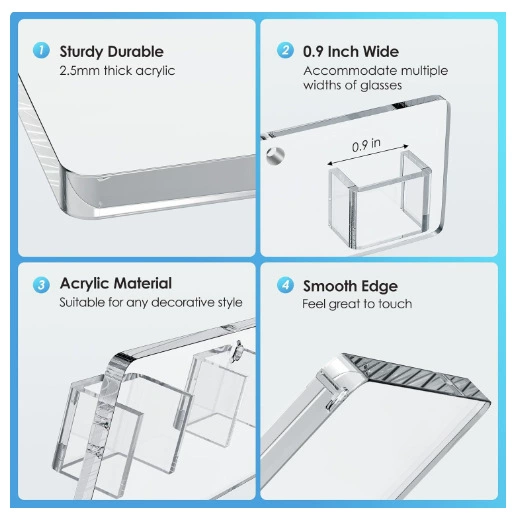 1 Sturdy Durable
2.5mm thick acrylic

2 0.9 Inch Wide
Accommodate multiple widths of glasses

0.9 in

3 Acrylic Material
Suitable for any decorative style

4 Smooth Edge
Feel great to touch