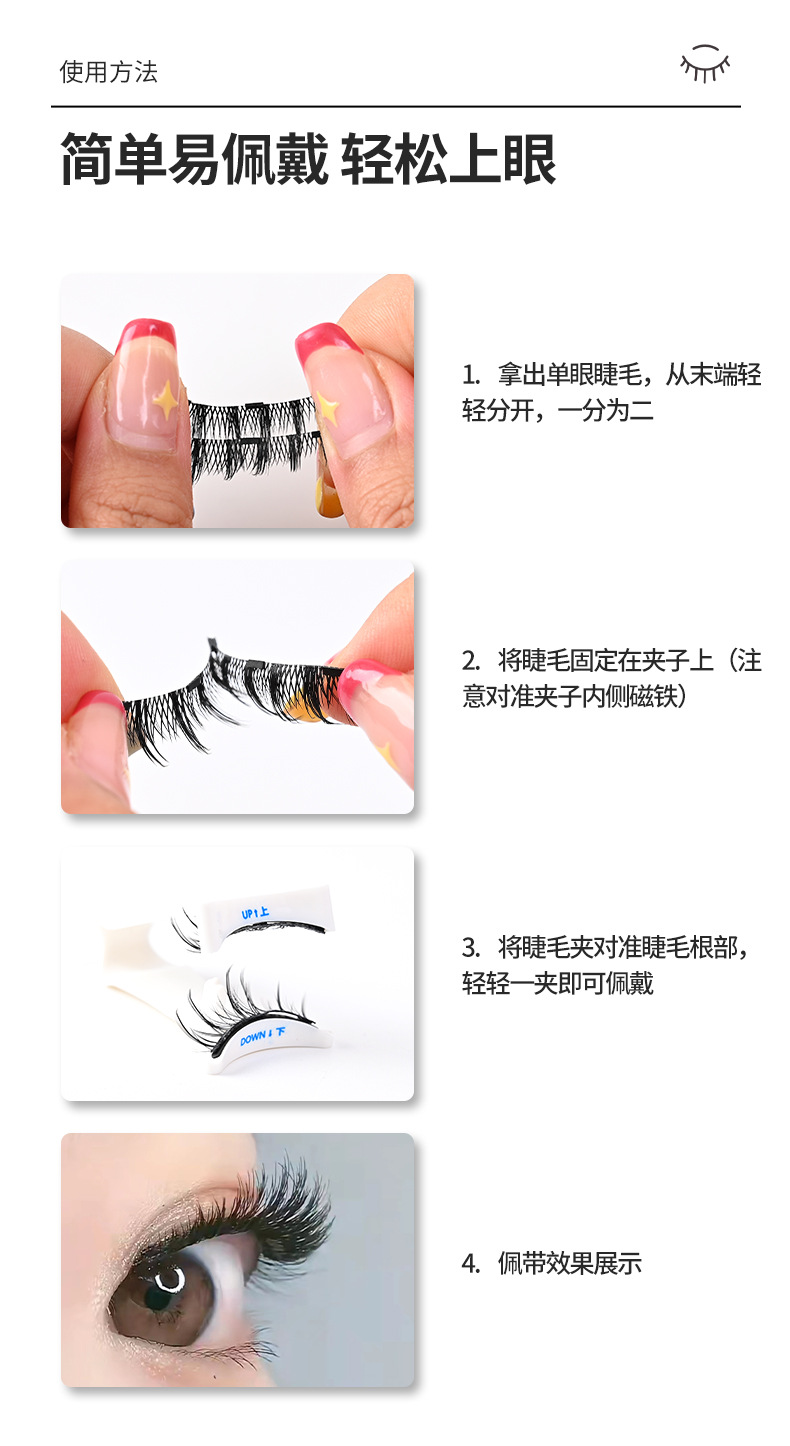 使用方法

简单易佩戴 轻松上眼

1. 拿出单眼睫毛，从末端轻轻分开，一分为二

2. 将睫毛固定在夹子上（注意对准夹子内侧磁铁）

UP↑上

DOWN↓下

3. 将睫毛夹对准睫毛根部，轻轻一夹即可佩戴

4. 佩带效果展示