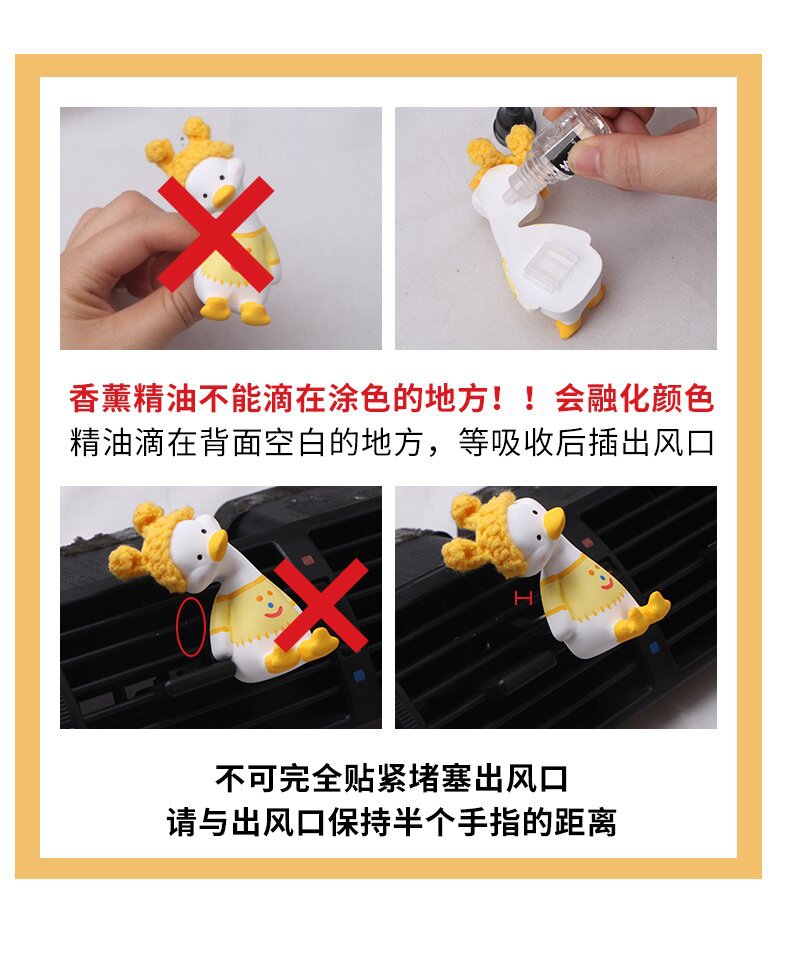 香薰精油不能滴在涂色的地方！！会融化颜色
精油滴在背面空白的地方，等吸收后插出风口

不可完全贴紧堵塞出风口
请与出风口保持半个手指的距离