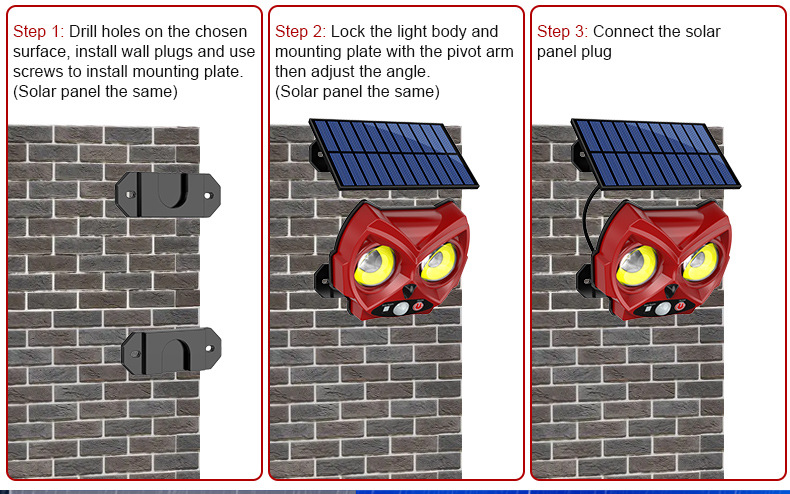 Step 1: Drill holes on the chosen surface, install wall plugs and use screws to install mounting plate. (Solar panel the same)

Step 2: Lock the light body and mounting plate with the pivot arm then adjust the angle. (Solar panel the same)

Step 3: Connect the solar panel plug