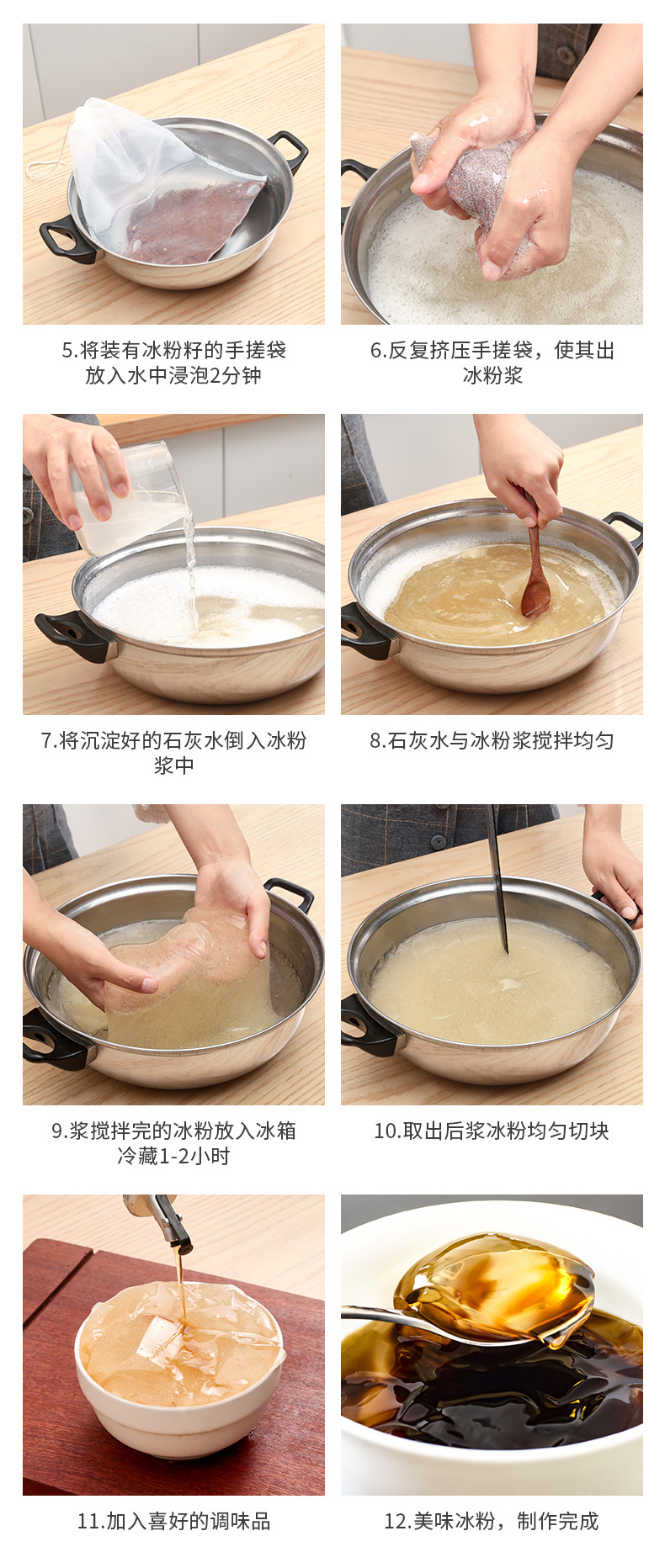 5.将装有冰粉籽的手搓袋放入水中浸泡2分钟

6.反复挤压手搓袋，使其出冰粉浆

7.将沉淀好的石灰水倒入冰粉浆中

8.石灰水与冰粉浆搅拌均匀

9.浆搅拌完的冰粉放入冰箱冷藏1-2小时

10.取出后浆冰粉均匀切块

11.加入喜好的调味品

12.美味冰粉，制作完成