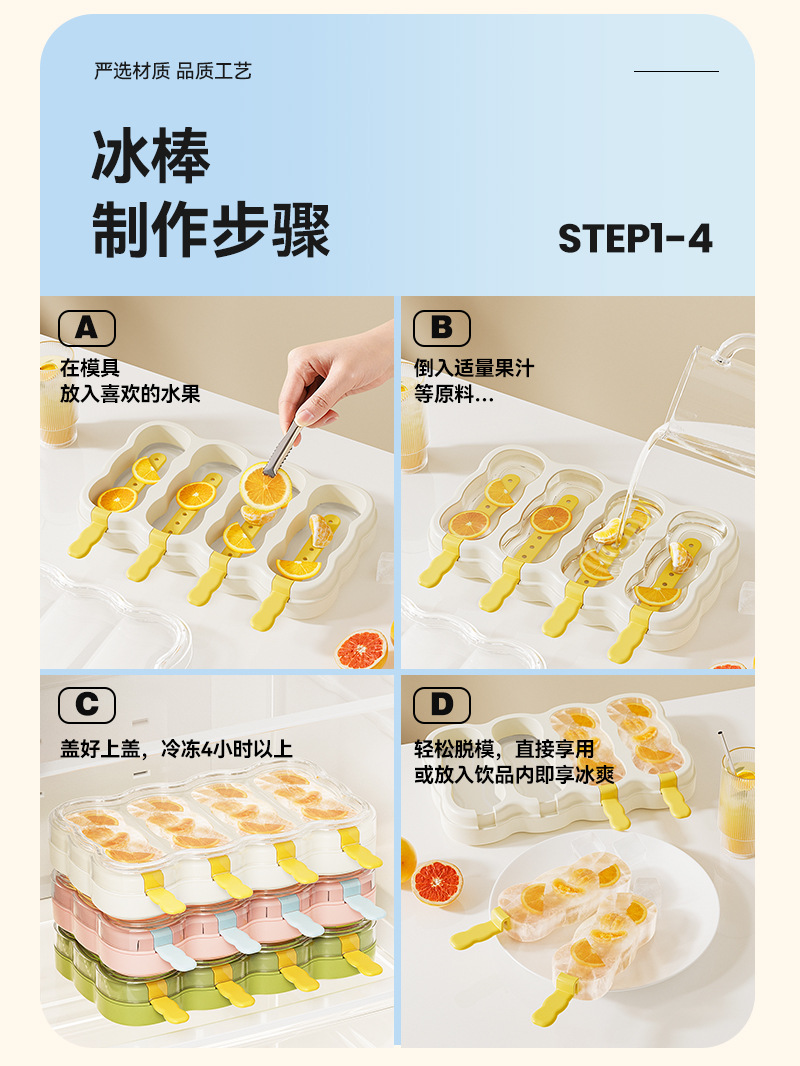 严选材质 品质工艺

冰棒
制作步骤

STEP1-4

A
在模具
放入喜欢的水果

B
倒入适量果汁
等原料...

C
盖好上盖，冷冻4小时以上

D
轻松脱模，直接享用
或放入饮品内即享冰爽