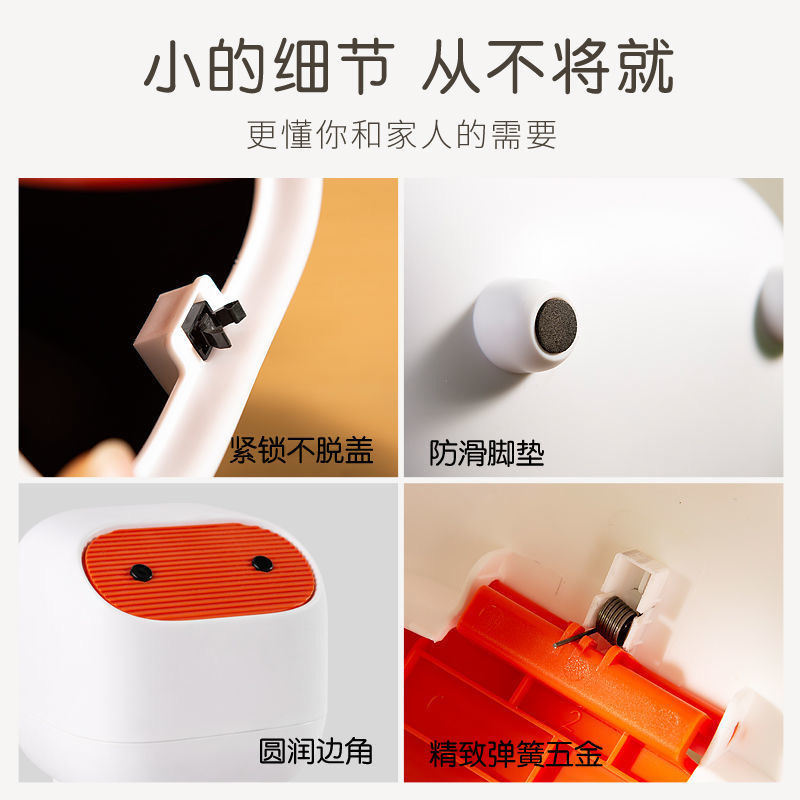 小的细节 从不将就

更懂你和家人的需要

紧锁不脱盖

防滑脚垫

圆润边角

精致弹簧五金