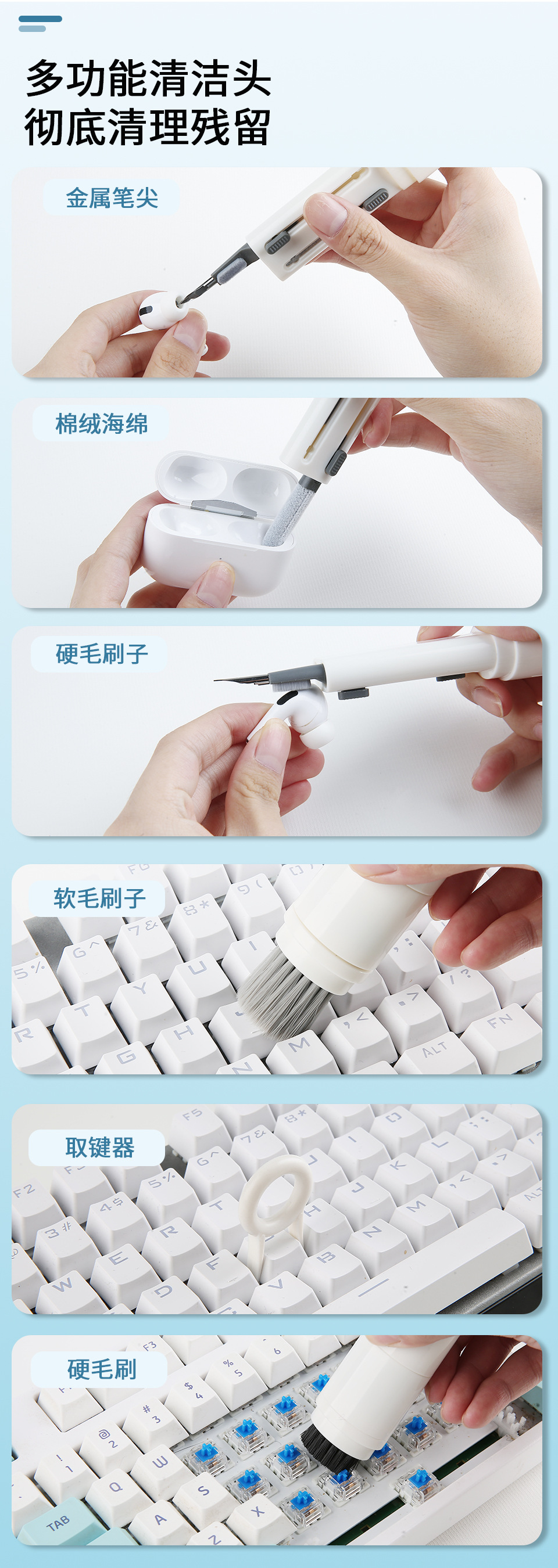 多功能清洁头
彻底清理残留

金属笔尖

棉绒海绵

硬毛刷子

软毛刷子

取键器

硬毛刷