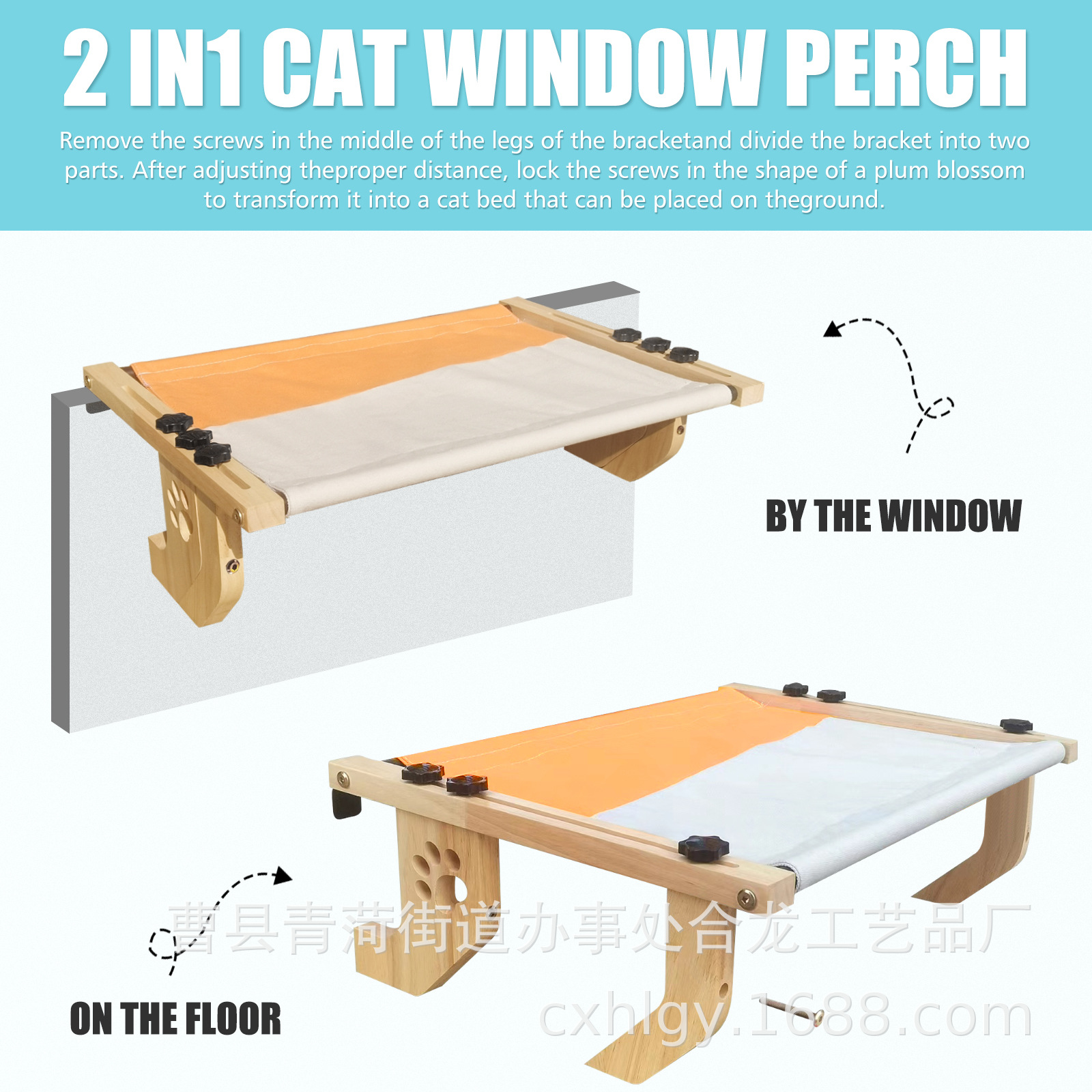 2 IN1 CAT WINDOW PERCH

Remove the screws in the middle of the legs of the bracketand divide the bracket into two parts. After adjusting theproper distance, lock the screws in the shape of a plum blossom to transform it into a cat bed that can be placed on theground.

BY THE WINDOW

曹县青菏街道办事处合龙工艺品厂

ON THE FLOOR

cxhlgy.1688.com