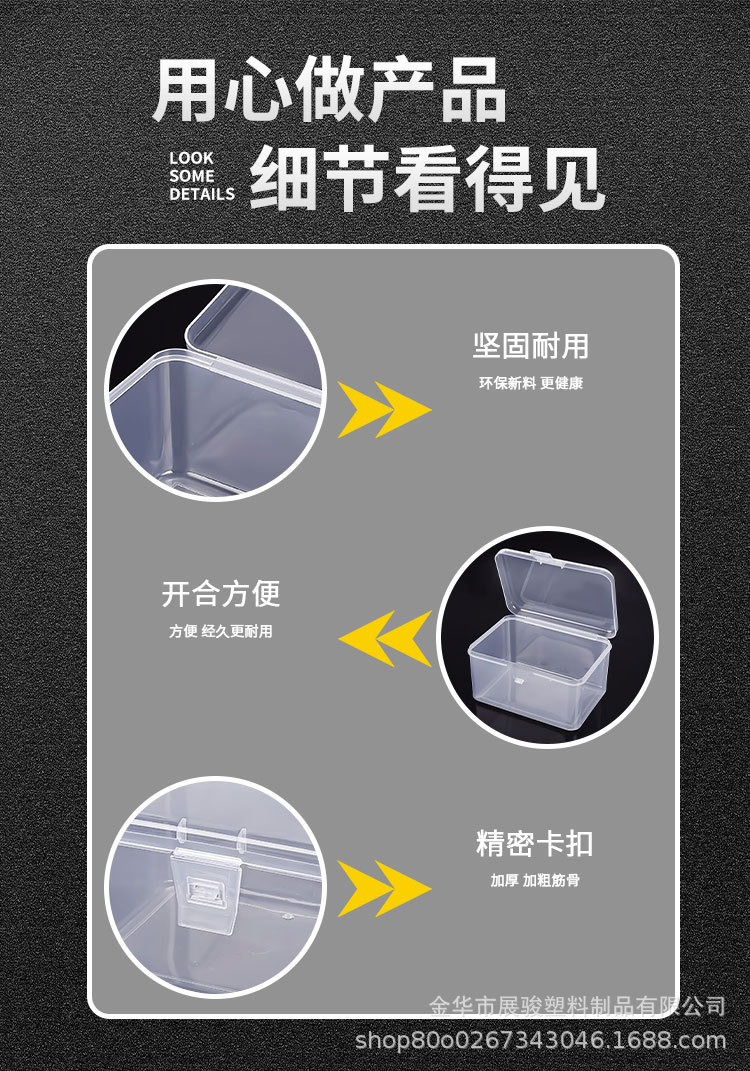 用心做产品

LOOK SOME DETAILS

细节看得见

坚固耐用

环保新料 更健康

开合方便

方便 经久更耐用

精密卡扣

加厚 加粗筋骨

金华市展骏塑料制品有限公司
shop80o0267343046.1688.com