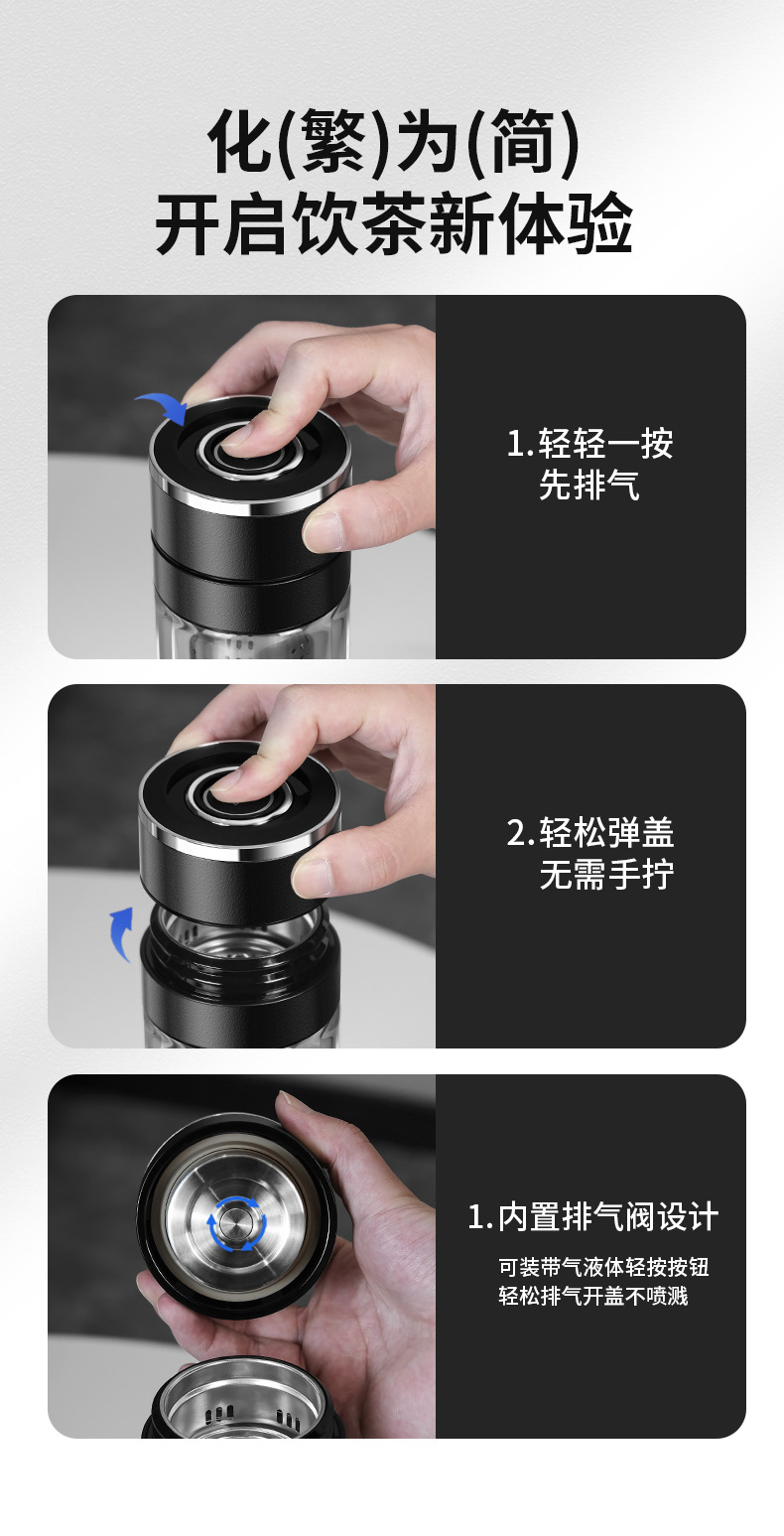 化(繁)为(简)
开启饮茶新体验

1.轻轻一按
先排气

2.轻松弹盖
无需手拧

1.内置排气阀设计

可装带气液体轻按按钮
轻松排气开盖不喷溅