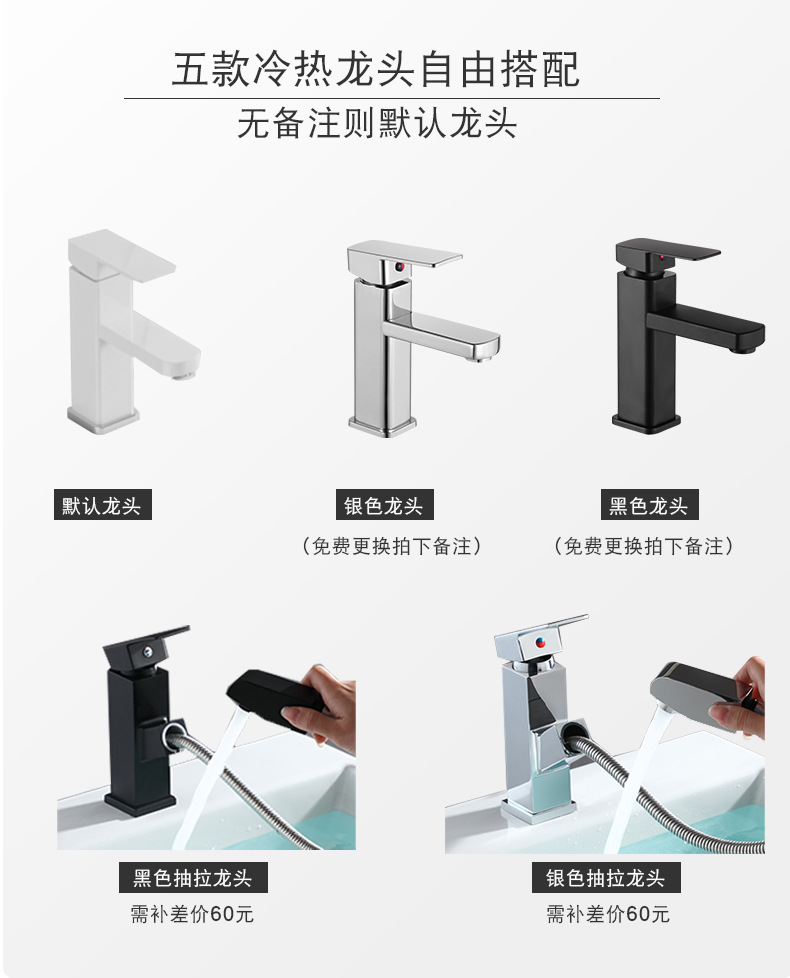 五款冷热龙头自由搭配

无备注则默认龙头

默认龙头

银色龙头

（免费更换拍下备注）

黑色龙头

（免费更换拍下备注）

黑色抽拉龙头

需补差价60元

银色抽拉龙头

需补差价60元