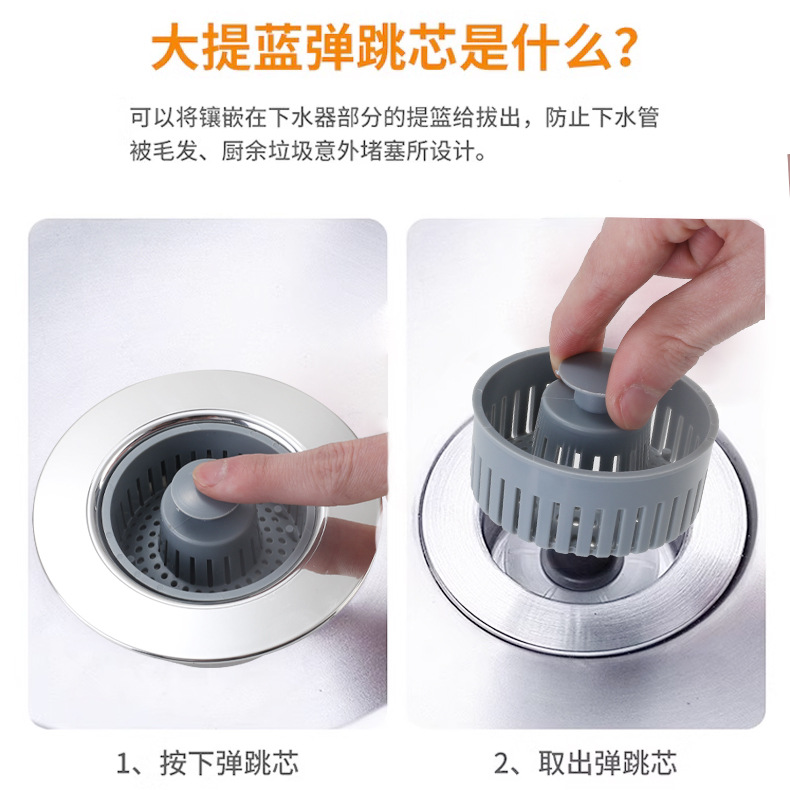 大提蓝弹跳芯是什么？

可以将镶嵌在下水器部分的提篮给拔出，防止下水管被毛发、厨余垃圾意外堵塞所设计。

1、按下弹跳芯

2、取出弹跳芯