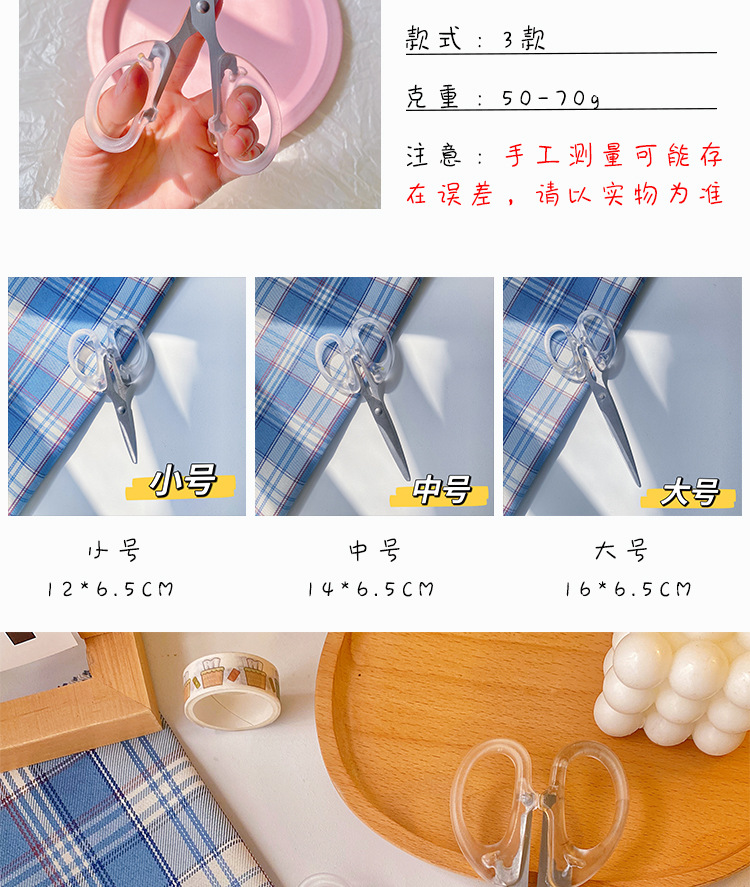 款式：3款

克重：50-70g

注意：手工测量可能存在误差，请以实物为准

小号

中号

大号

小号
12*6.5CM

中号
14*6.5CM

大号
16*6.5CM