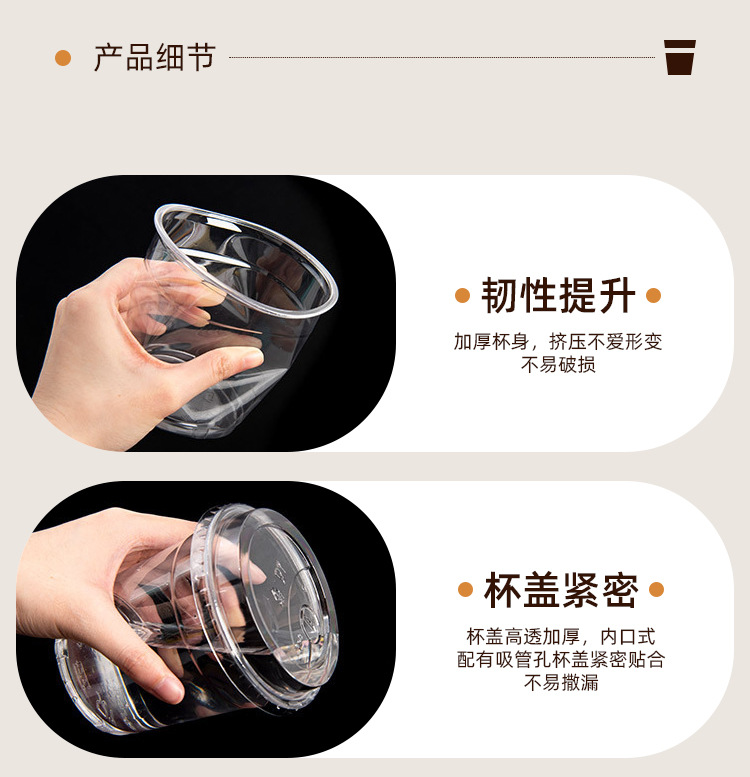 产品细节

韧性提升

加厚杯身，挤压不爱形变
不易破损

杯盖紧密

杯盖高透加厚，内口式
配有吸管孔杯盖紧密贴合
不易撒漏