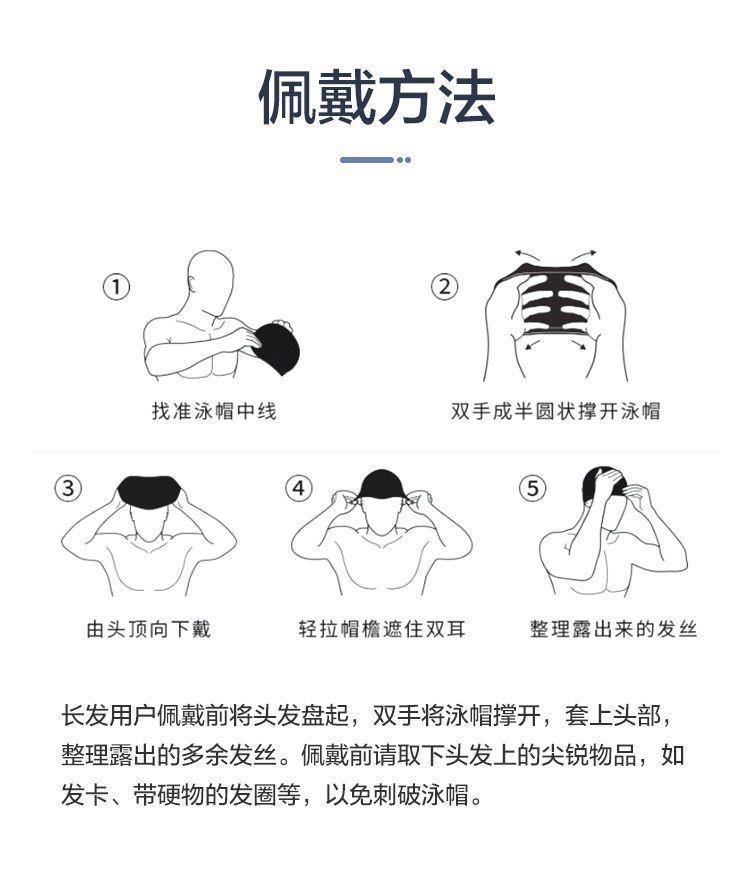 佩戴方法

①
找准泳帽中线

②
双手成半圆状撑开泳帽

③
由头顶向下戴

④
轻拉帽檐遮住双耳

⑤
整理露出来的发丝

长发用户佩戴前将头发盘起，双手将泳帽撑开，套上头部，整理露出的多余发丝。佩戴前请取下头发上的尖锐物品，如发卡、带硬物的发圈等，以免刺破泳帽。