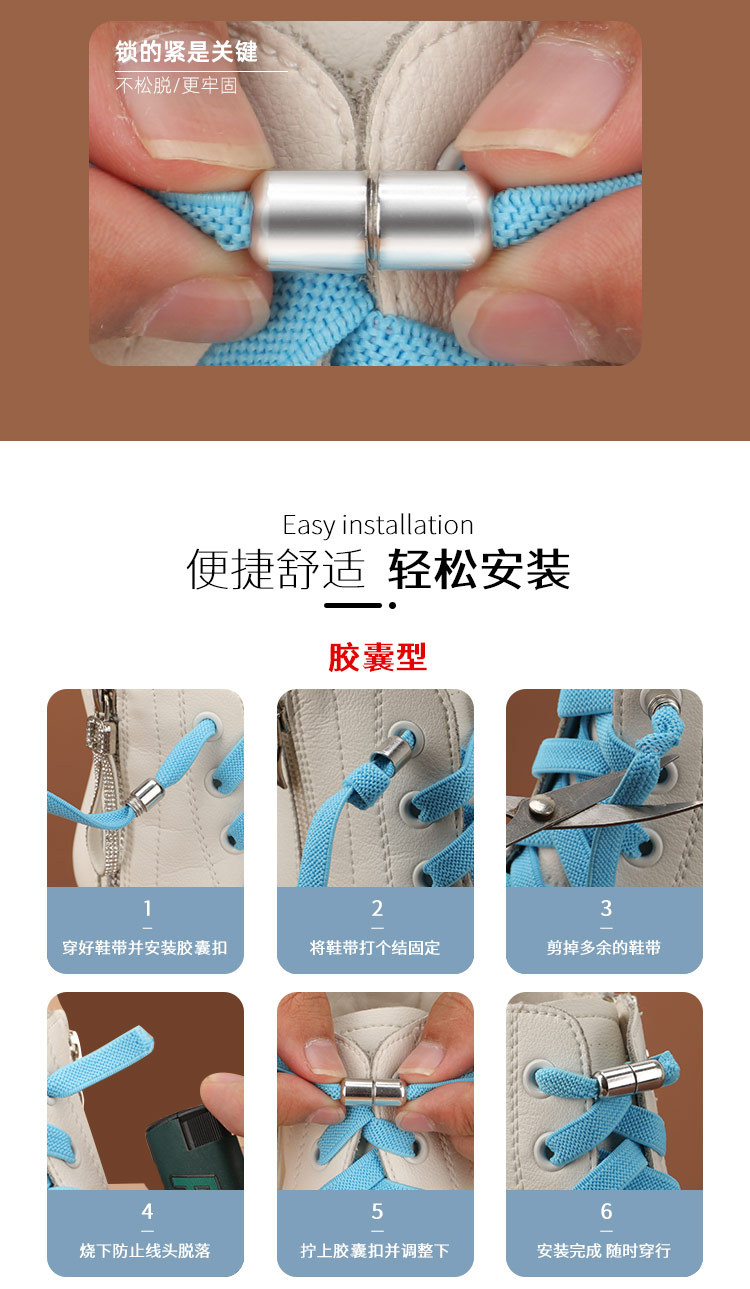 锁的紧是关键
不松脱/更牢固

Easy installation
便捷舒适 轻松安装

胶囊型

1
穿好鞋带并安装胶囊扣

2
将鞋带打个结固定

3
剪掉多余的鞋带

4
烧下防止线头脱落

5
拧上胶囊扣并调整下

6
安装完成 随时穿行