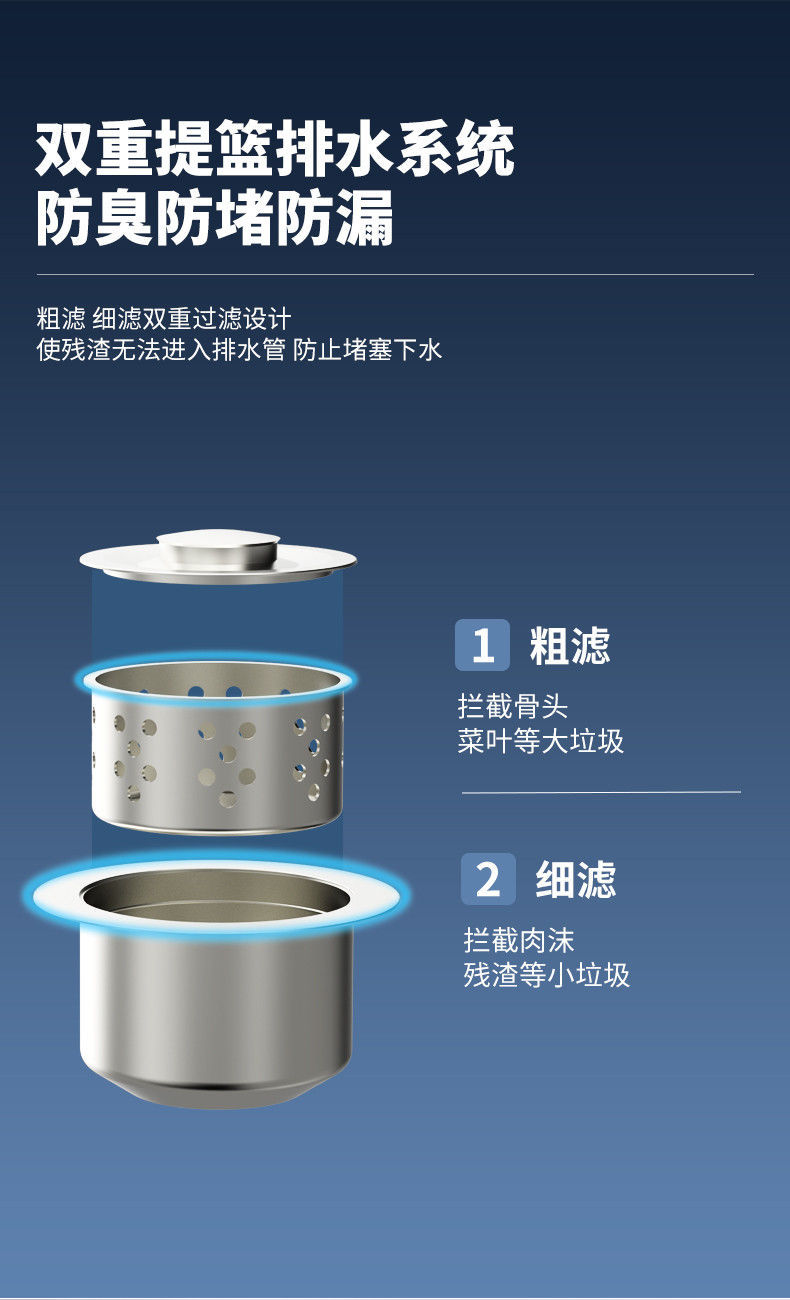 双重提篮排水系统
防臭防堵防漏

粗滤 细滤双重过滤设计
使残渣无法进入排水管 防止堵塞下水

1 粗滤

拦截骨头
菜叶等大垃圾

2 细滤

拦截肉沫
残渣等小垃圾