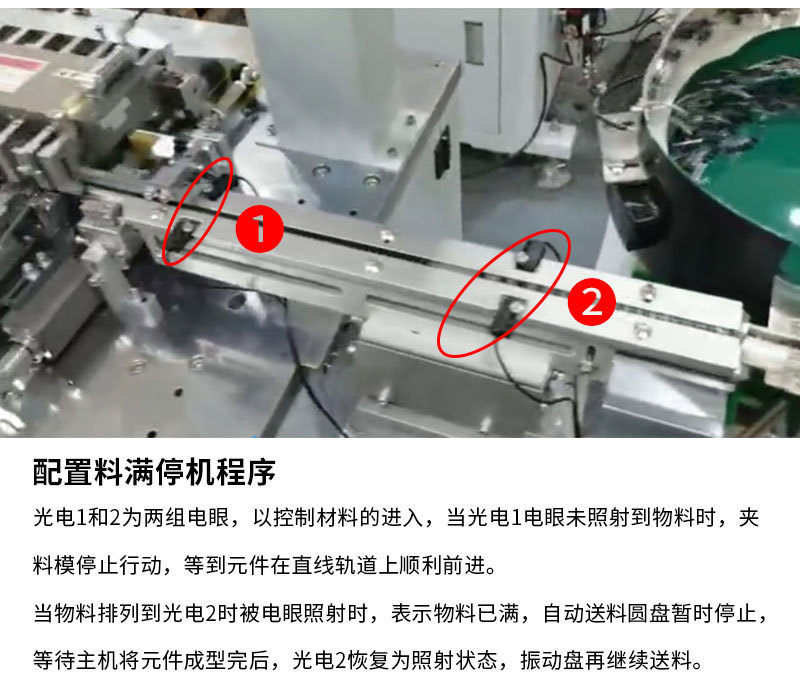 1

2

配置料满停机程序

光电1和2为两组电眼，以控制材料的进入，当光电1电眼未照射到物料时，夹料模停止行动，等到元件在直线轨道上顺利前进。

当物料排列到光电2时被电眼照射时，表示物料已满，自动送料圆盘暂时停止，等待主机将元件成型完后，光电2恢复为照射状态，振动盘再继续送料。