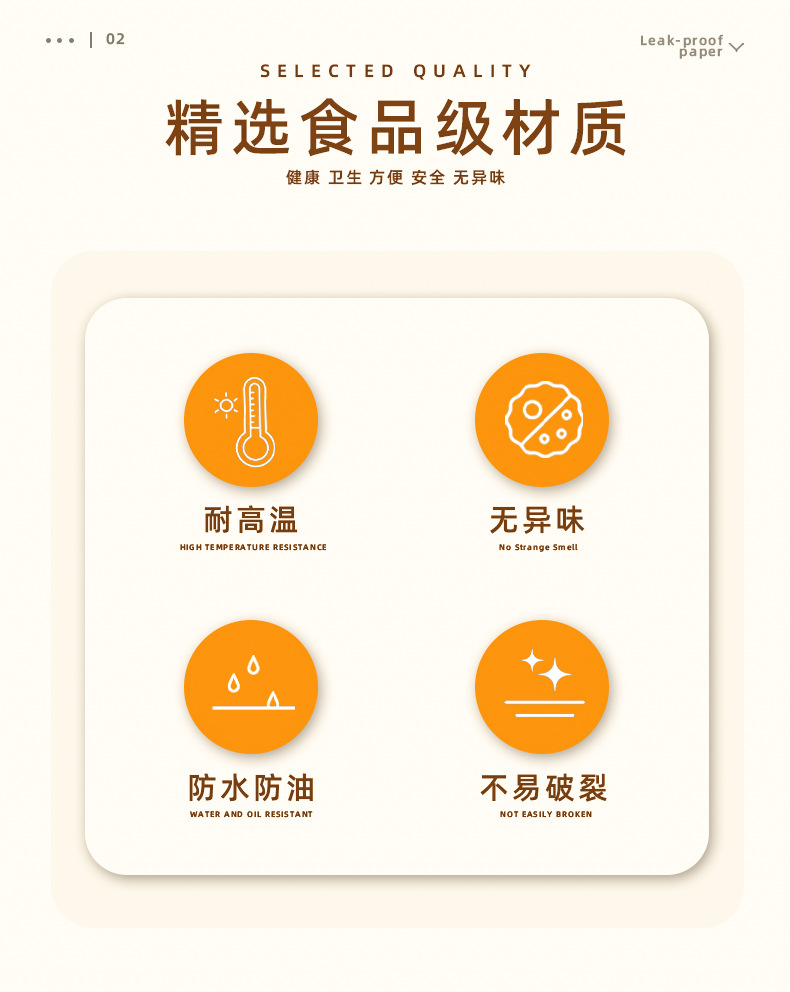 ••• | 02

Leak-proof
paper

SELECTED QUALITY

精选食品级材质

健康 卫生 方便 安全 无异味

耐高温
HIGH TEMPERATURE RESISTANCE

无异味
No Strange Smell

防水防油
WATER AND OIL RESISTANT

不易破裂
NOT EASILY BROKEN