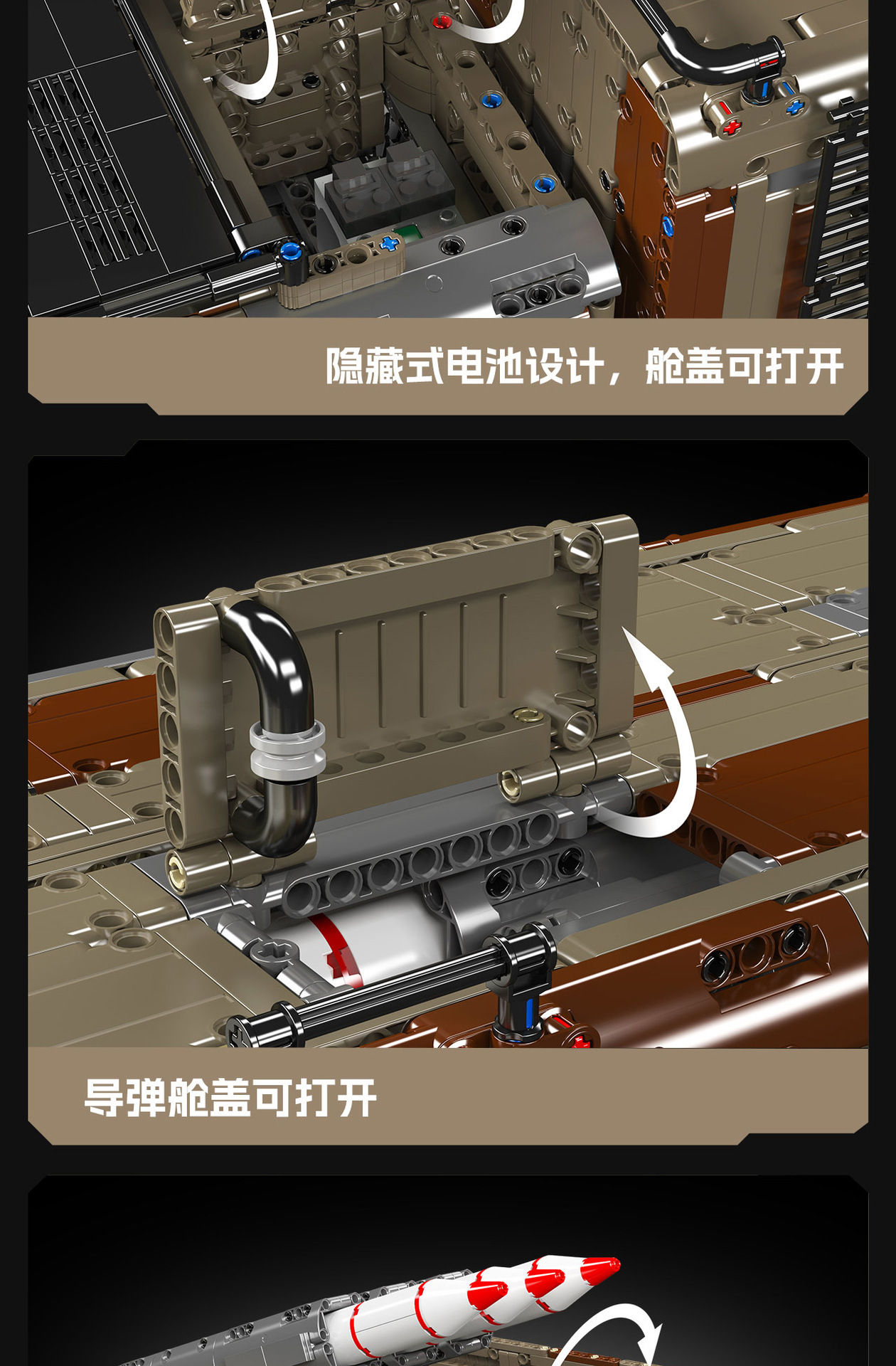 隐藏式电池设计，舱盖可打开

导弹舱盖可打开