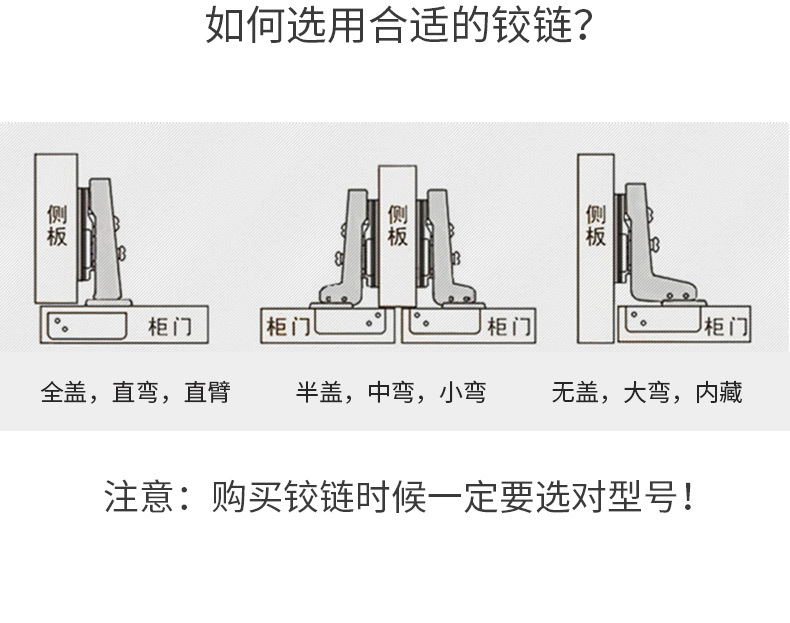 如何选用合适的铰链?

侧板

柜门

侧板

柜门

柜门

侧板

柜门

全盖，直弯，直臂

半盖，中弯，小弯

无盖，大弯，内藏

注意：购买铰链时候一定要选对型号！