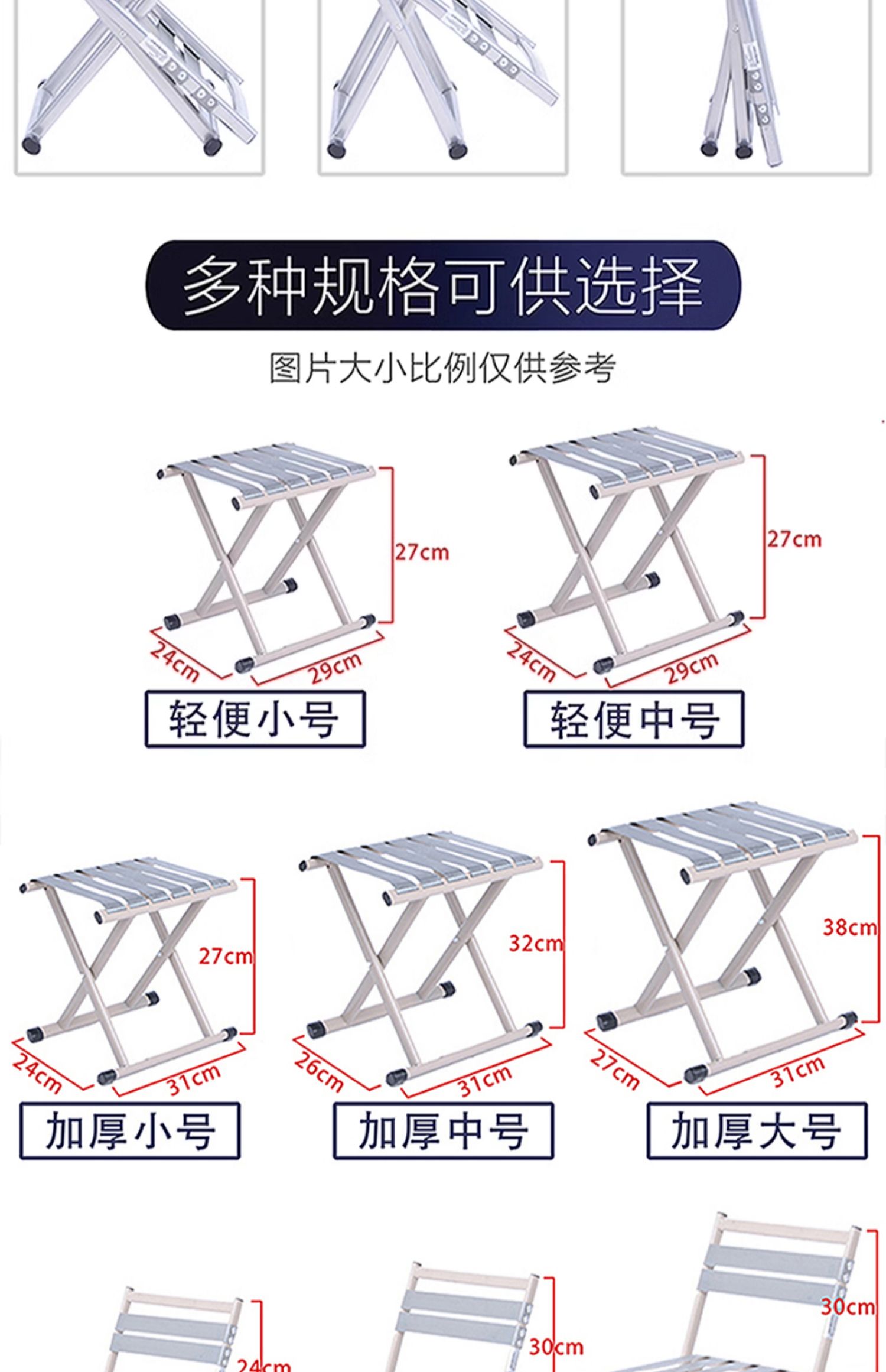 多种规格可供选择

图片大小比例仅供参考

27cm
24cm
29cm
轻便小号

27cm
24cm
29cm
轻便中号

27cm
24cm
31cm
加厚小号

32cm
26cm
31cm
加厚中号

38cm
27cm
31cm
加厚大号

24cm

30cm

30cm