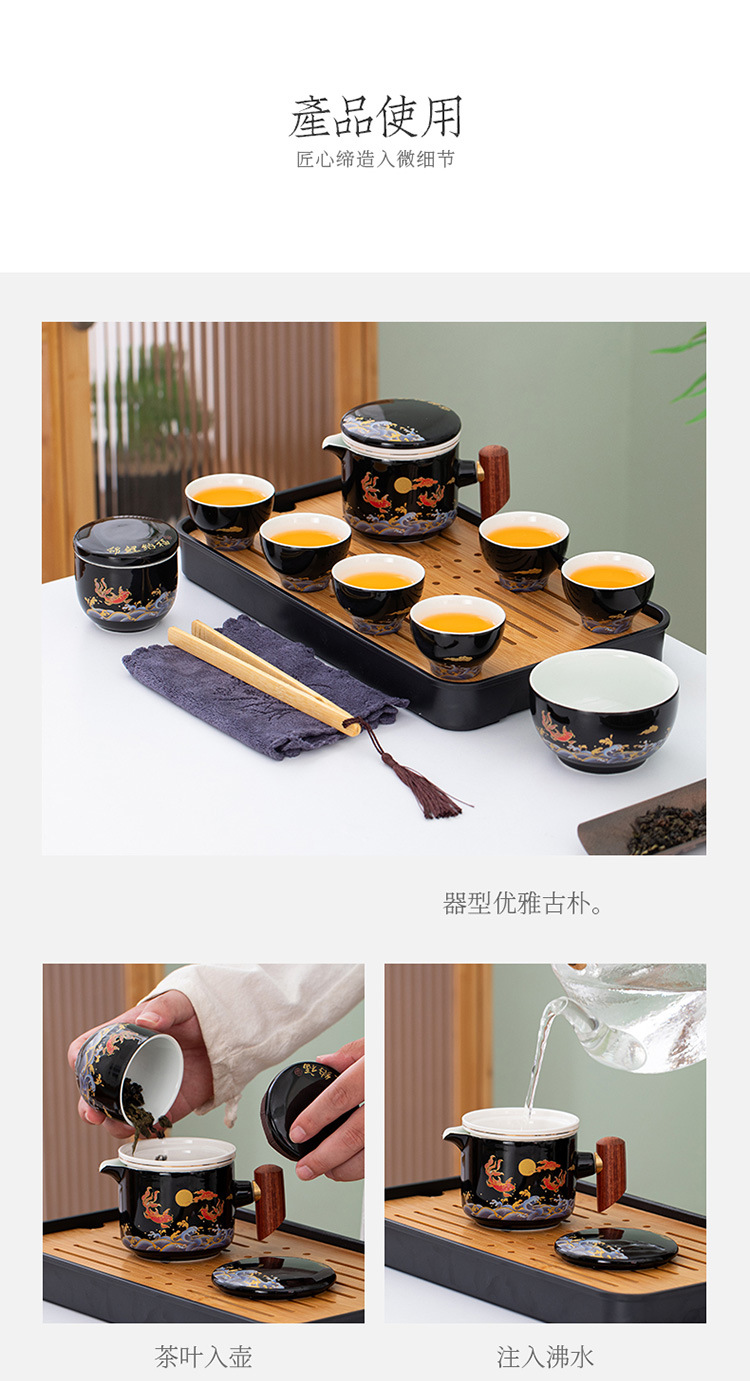 產品使用
匠心缔造入微细节

器型优雅古朴。

茶叶入壶

注入沸水