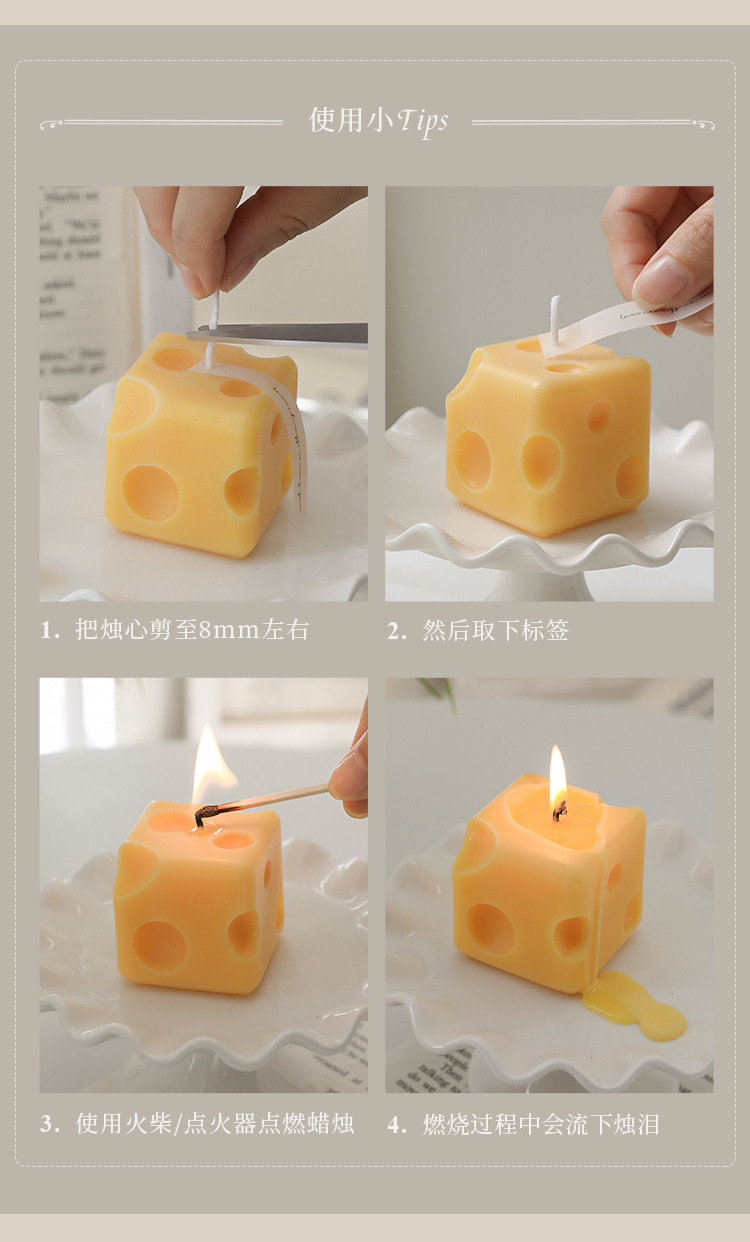 使用小Tips

1. 把烛心剪至8mm左右

2. 然后取下标签

3. 使用火柴/点火器点燃蜡烛

4. 燃烧过程中会流下烛泪