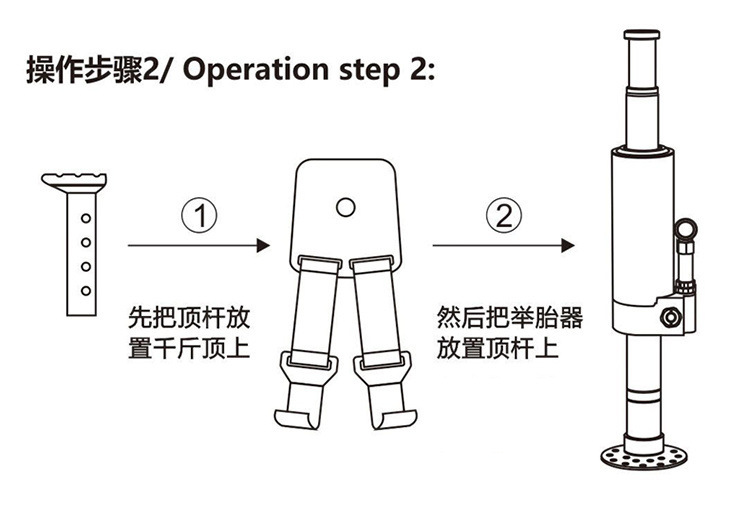 操作步骤2/ Operation step 2:

①

先把顶杆放置千斤顶上

②

然后把举胎器放置顶杆上