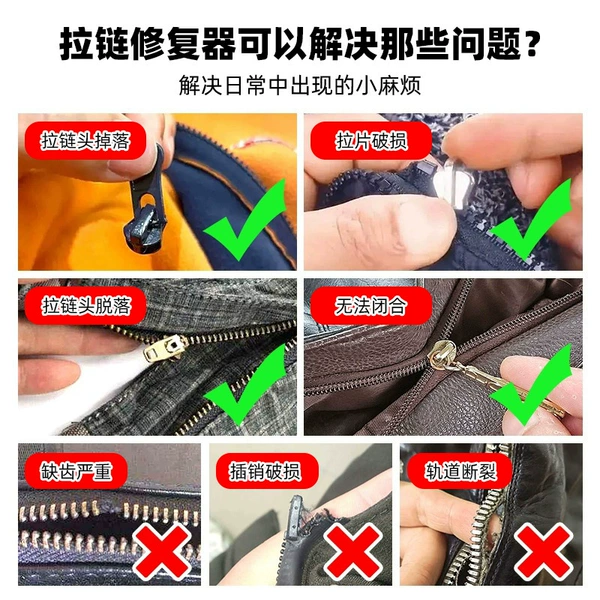 拉链修复器可以解决那些问题？

解决日常中出现的小麻烦

拉链头掉落

拉片破损

拉链头脱落

无法闭合

缺齿严重

插销破损

轨道断裂