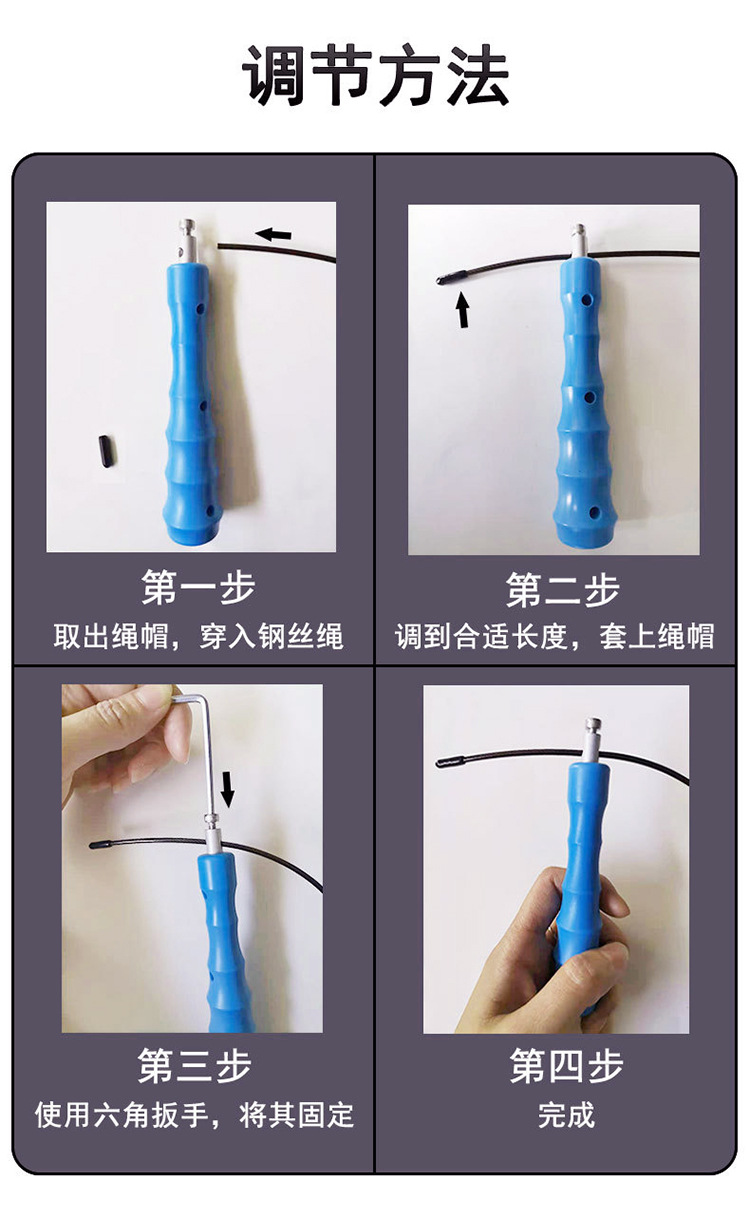 调节方法

第一步
取出绳帽，穿入钢丝绳

第二步
调到合适长度，套上绳帽

第三步
使用六角扳手，将其固定

第四步
完成