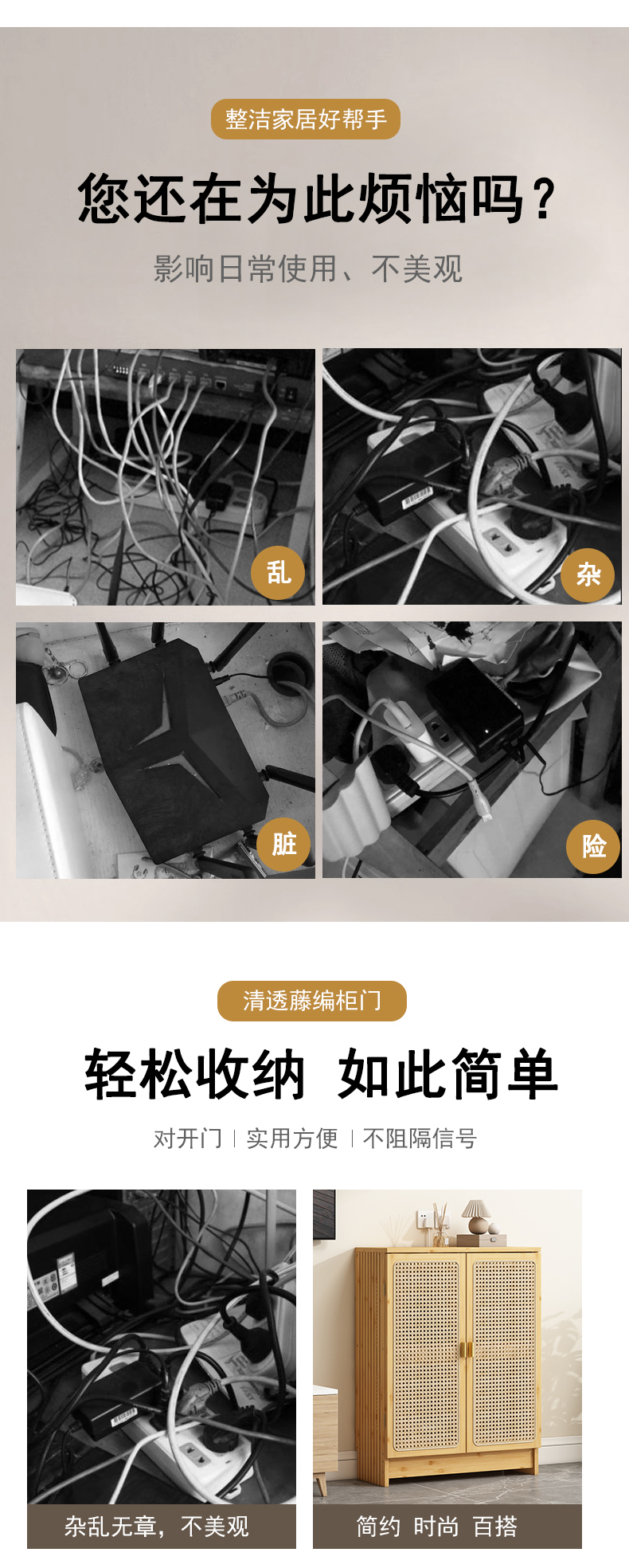 整洁家居好帮手

您还在为此烦恼吗？

影响日常使用、不美观

乱

杂

脏

险

清透藤编柜门

轻松收纳 如此简单

对开门 | 实用方便 | 不阻隔信号

杂乱无章，不美观

简约 时尚 百搭