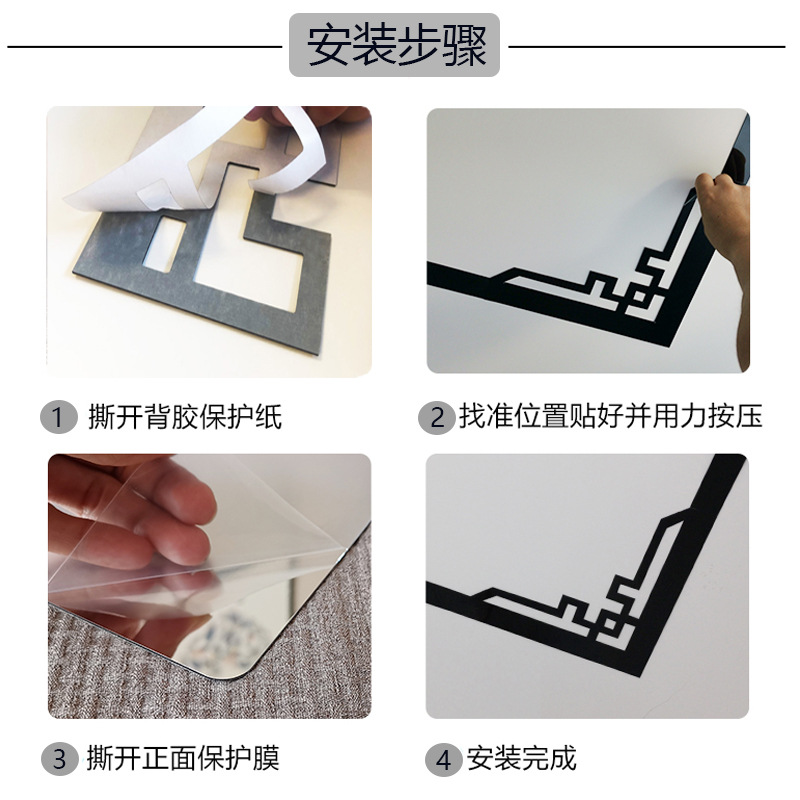 安装步骤

1 撕开背胶保护纸

2 找准位置贴好并用力按压

3 撕开正面保护膜

4 安装完成