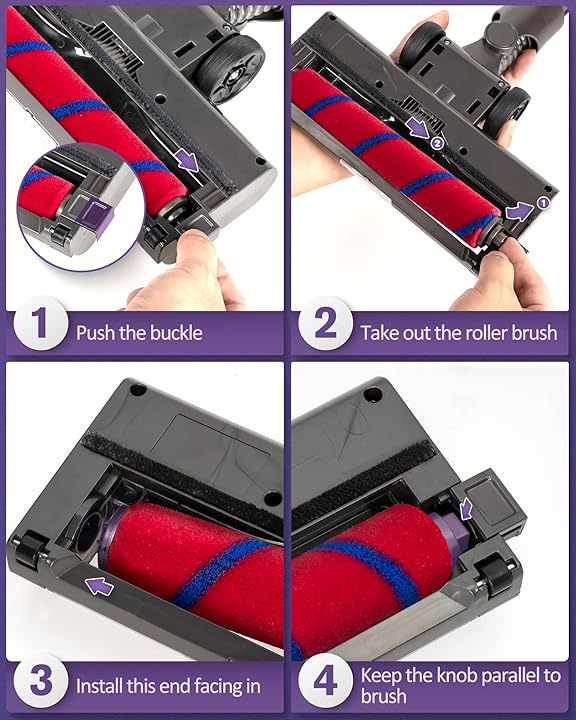 ②
①
1 Push the buckle
2 Take out the roller brush
3 Install this end facing in
4 Keep the knob parallel to brush