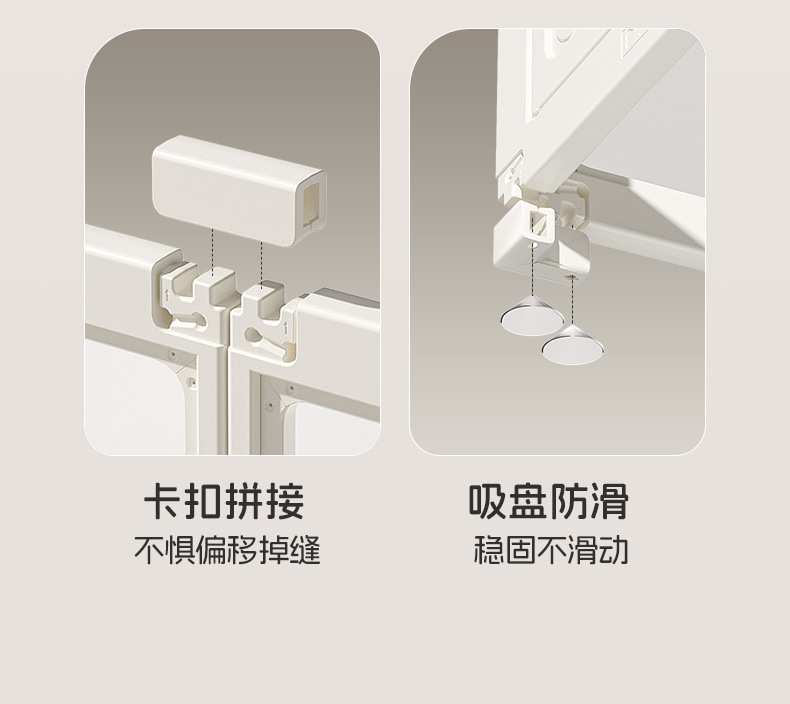 卡扣拼接
不惧偏移掉缝

吸盘防滑
稳固不滑动