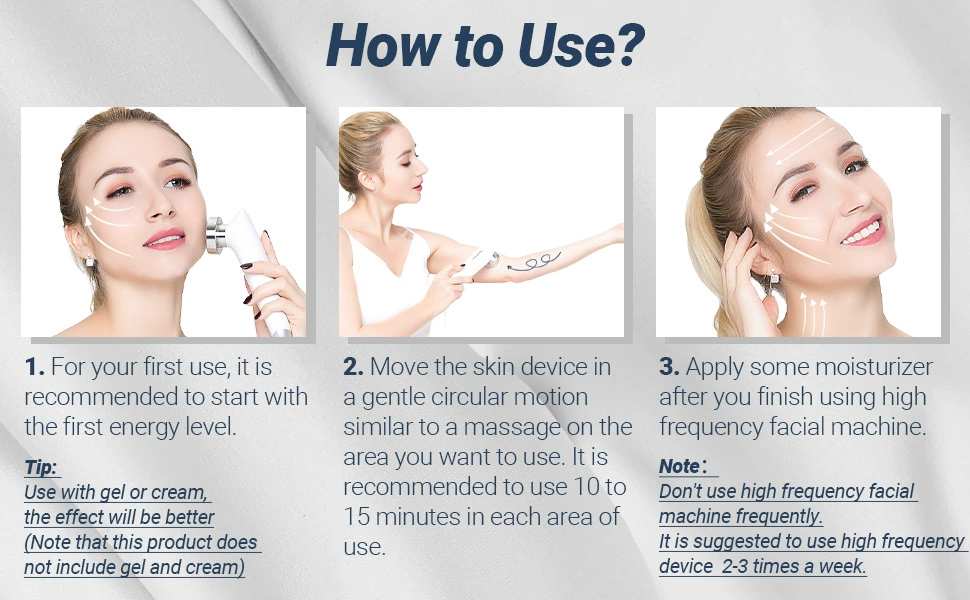 How to Use?

1. For your first use, it is recommended to start with the first energy level.

Tip:
Use with gel or cream, the effect will be better (Note that this product does not include gel and cream)

2. Move the skin device in a gentle circular motion similar to a massage on the area you want to use. It is recommended to use 10 to 15 minutes in each area of use.

3. Apply some moisturizer after you finish using high frequency facial machine.

Note：
Don't use high frequency facial machine frequently.
It is suggested to use high frequency device 2-3 times a week.