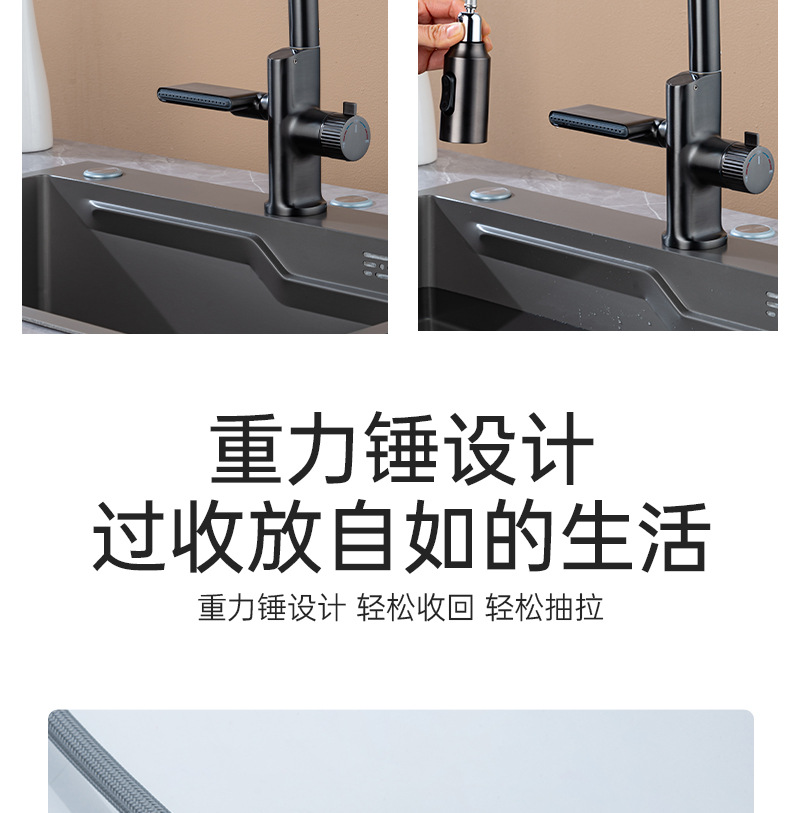 重力锤设计
过收放自如的生活

重力锤设计 轻松收回 轻松抽拉