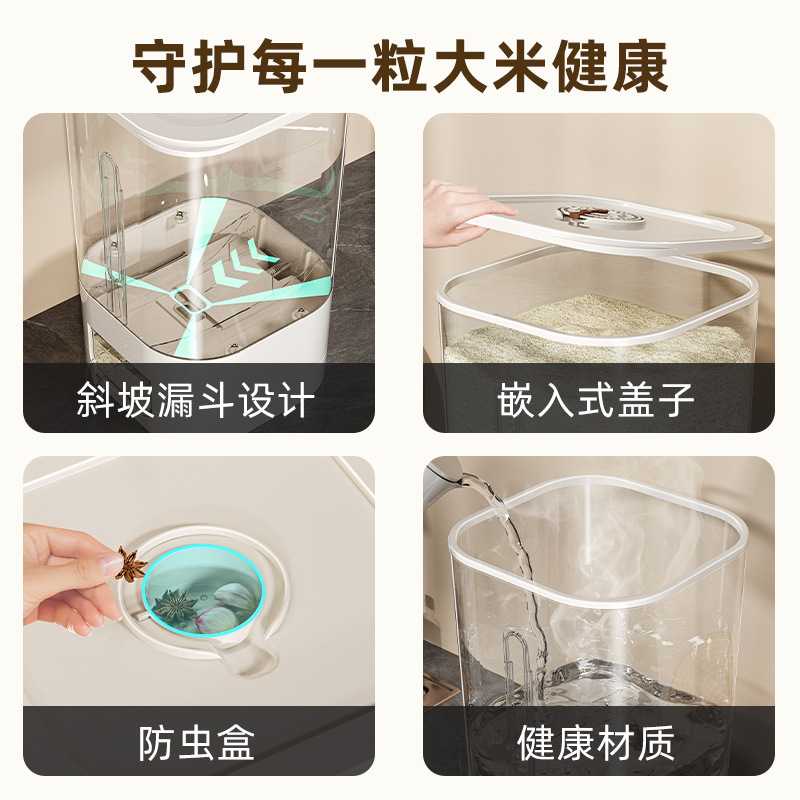 守护每一粒大米健康

斜坡漏斗设计

嵌入式盖子

防虫盒

健康材质