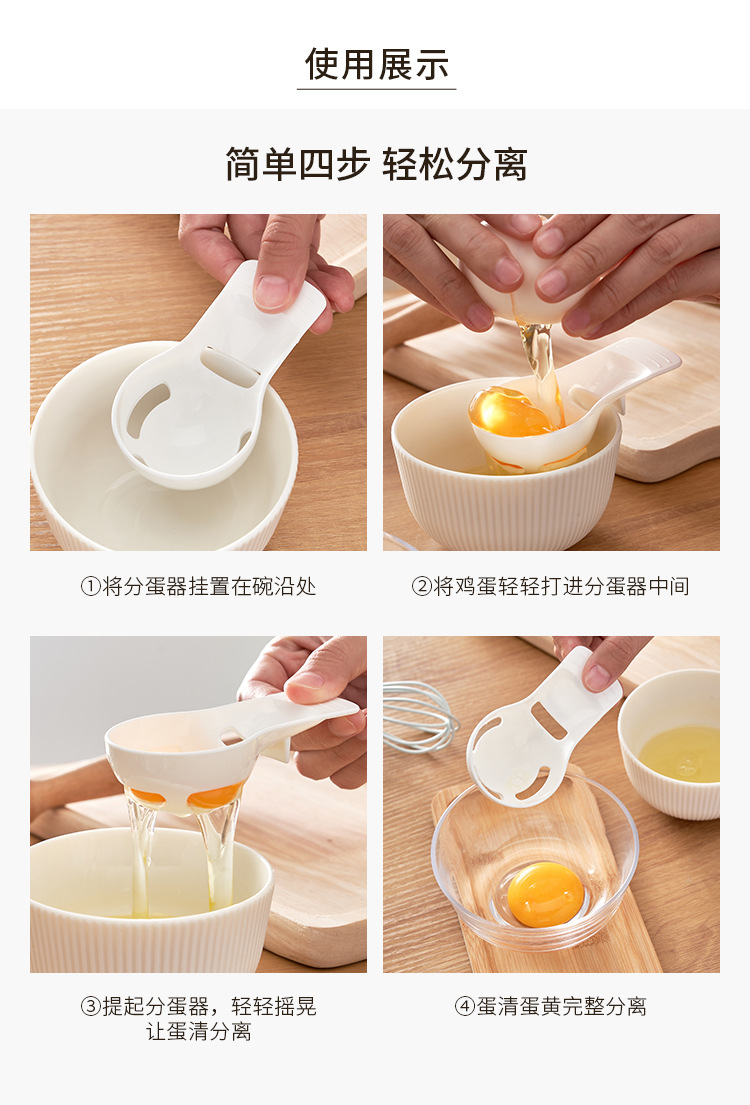 使用展示

简单四步 轻松分离

①将分蛋器挂置在碗沿处

②将鸡蛋轻轻打进分蛋器中间

③提起分蛋器，轻轻摇晃让蛋清分离

④蛋清蛋黄完整分离